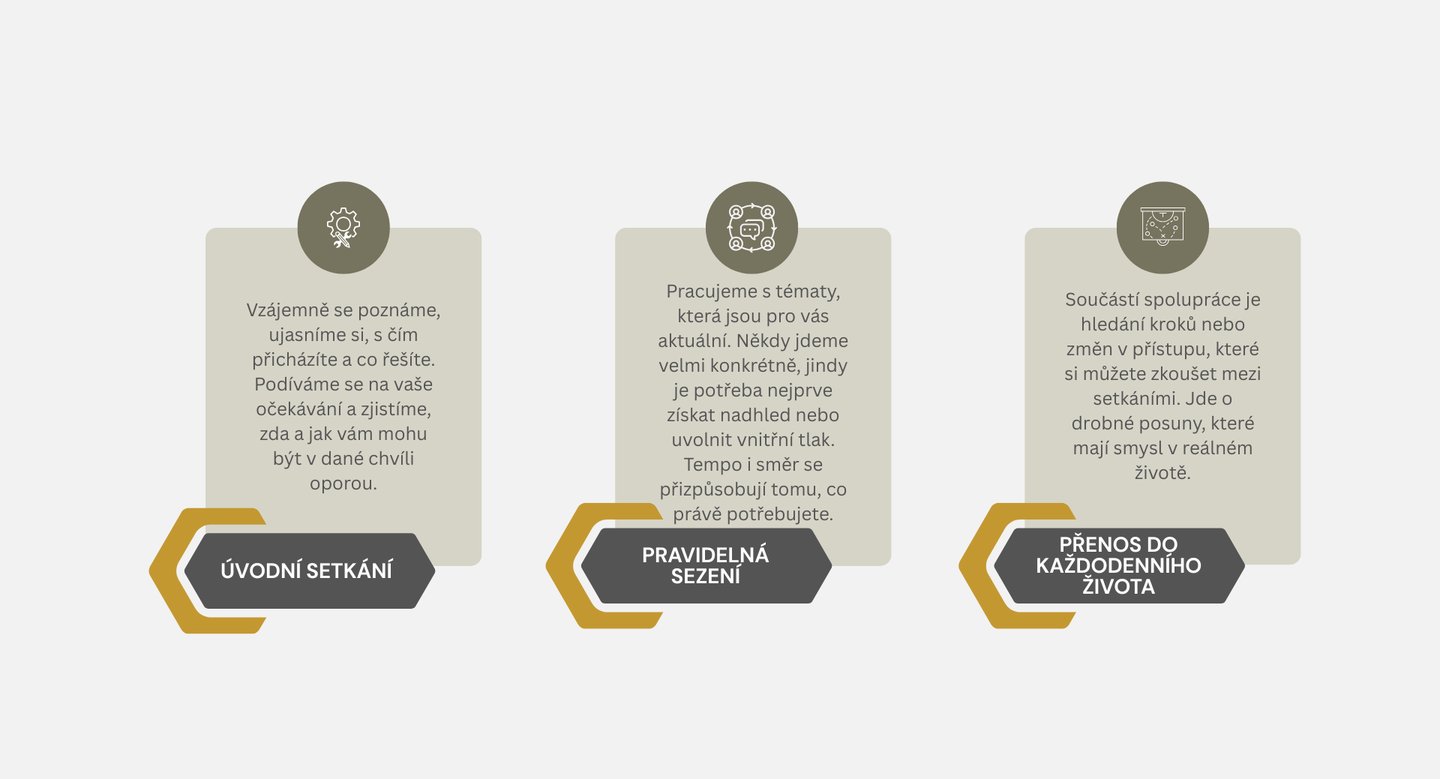 Vzájemně se poznáme, ujasníme si, s čím přicházíte a co řešíte. Podíváme se na vaše očekávání a zjistíme, zda a jak vám mohu být v dané chvíli oporou.

ÚVODNÍ SETKÁNÍ

Pracujeme s tématy, která jsou pro vás aktuální. Někdy jdeme velmi konkrétně, jindy je potřeba nejprve získat nadhled nebo uvolnit vnitřní tlak. Tempo i směr se přizpůsobují tomu, co právě potřebujete.

PRAVIDELNÁ SEZENÍ

Součástí spolupráce je hledání kroků nebo změn v přístupu, které si můžete zkoušet mezi setkáními. Jde o drobné posuny, které mají smysl v reálném životě.

PŘENOS DO KAŽDODENNÍHO ŽIVOTA