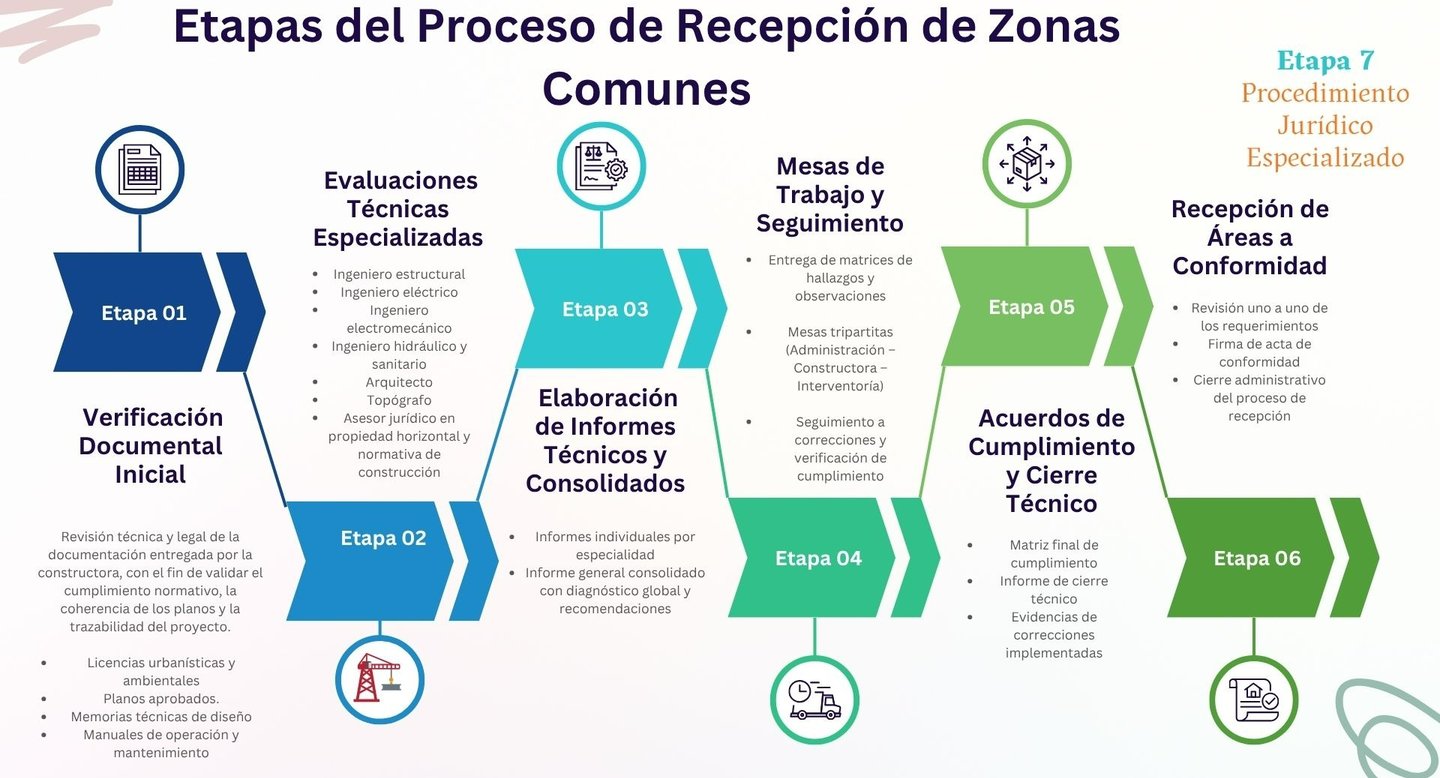 Etapas del Proceso de Recepción de Zonas Comunes

Etapa 7
Procedimiento Jurídico Especializado

Etapa 01

Verificación Documental Inicial

Revisión técnica y legal de la documentación entregada por la constructora, con el fin de validar el cumplimiento normativo, la coherencia de los planos y la trazabilidad del proyecto.

- Licencias urbanísticas y ambientales
- Planos aprobados.
- Memorias técnicas de diseño
- Manuales de operación y mantenimiento

Evaluaciones Técnicas Especializadas

- Ingeniero estructural
- Ingeniero eléctrico
- Ingeniero electromecánico
- Ingeniero hidráulico y sanitario
- Arquitecto
- Topógrafo
- Asesor jurídico en propiedad horizontal y normativa de construcción

Etapa 02

Etapa 03

Elaboración de Informes Técnicos y Consolidados

- Informes individuales por especialidad
- Informe general consolidado con diagnóstico global y recomendaciones

Mesas de Trabajo y Seguimiento

- Entrega de matrices de hallazgos y observaciones
- Mesas tripartitas (Administración – Constructora – Interventoría)
- Seguimiento a correcciones y verificación de cumplimiento

Etapa 04

Etapa 05

Acuerdos de Cumplimiento y Cierre Técnico

- Matriz final de cumplimiento
- Informe de cierre técnico
- Evidencias de correcciones implementadas

Recepción de Áreas a Conformidad

- Revisión uno a uno de los requerimientos
- Firma de acta de conformidad
- Cierre administrativo del proceso de recepción

Etapa 06