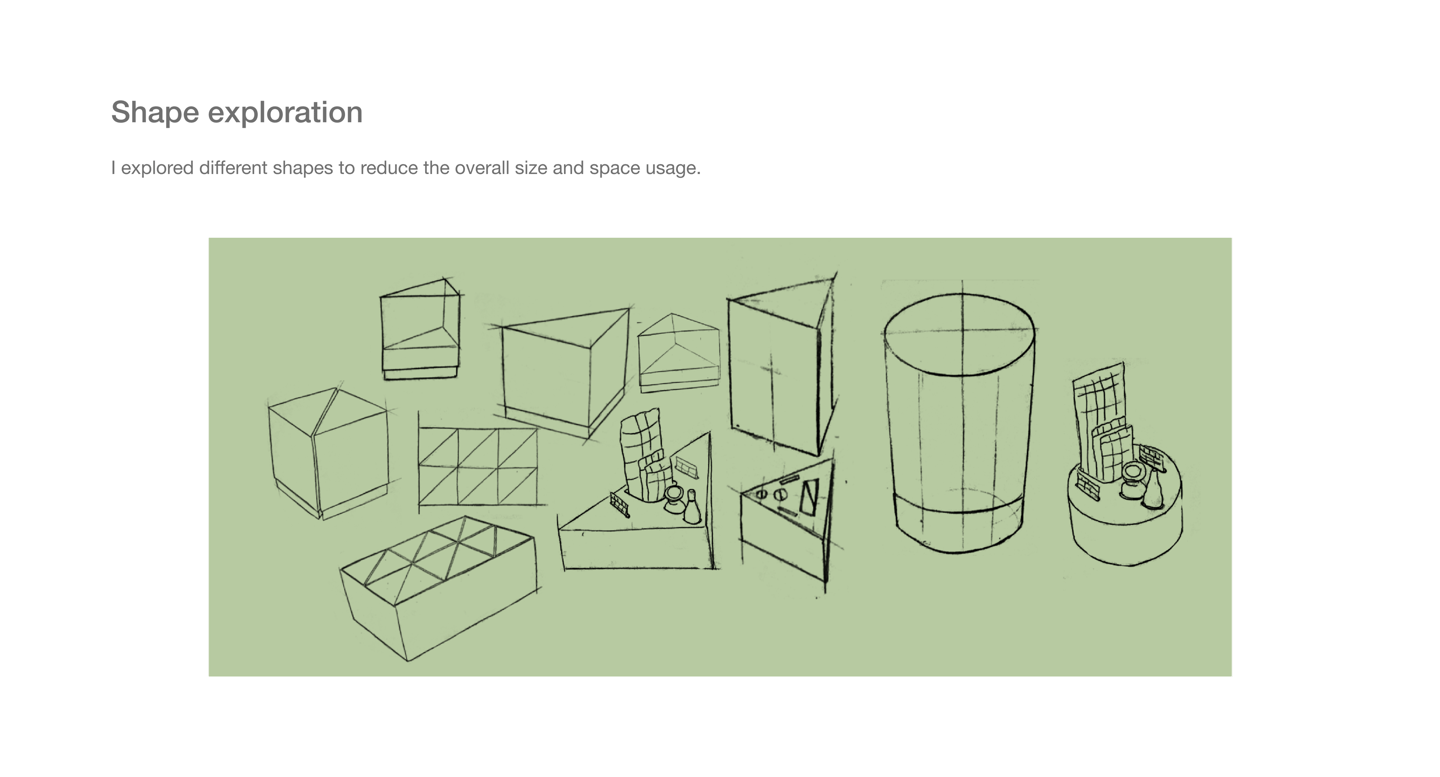 Shape exploration

I explored different shapes to reduce the overall size and space usage.