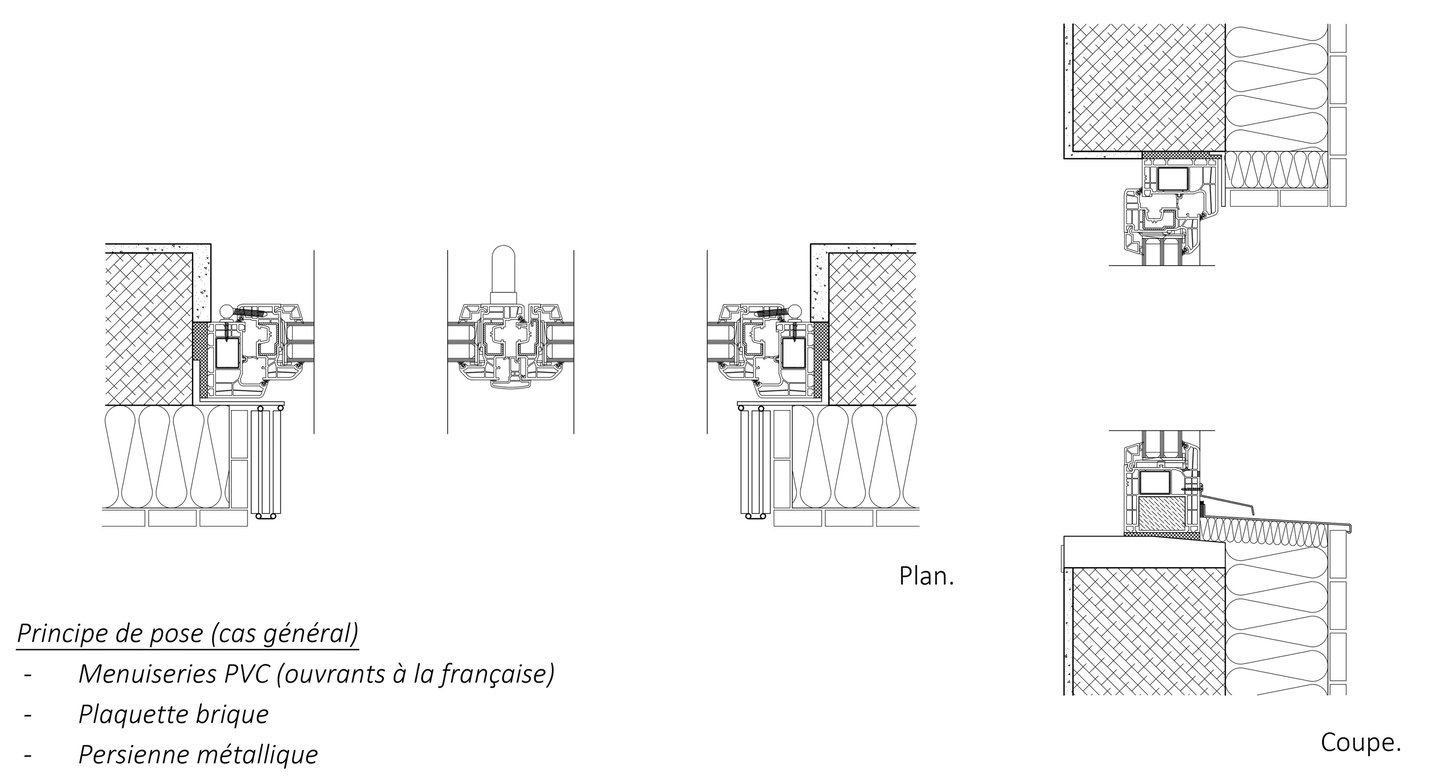 Plan.

Principe de pose (cas général)
- Menuiseries PVC (ouvrants à la française)
- Plaquette brique
- Persienne métallique

Coupe.