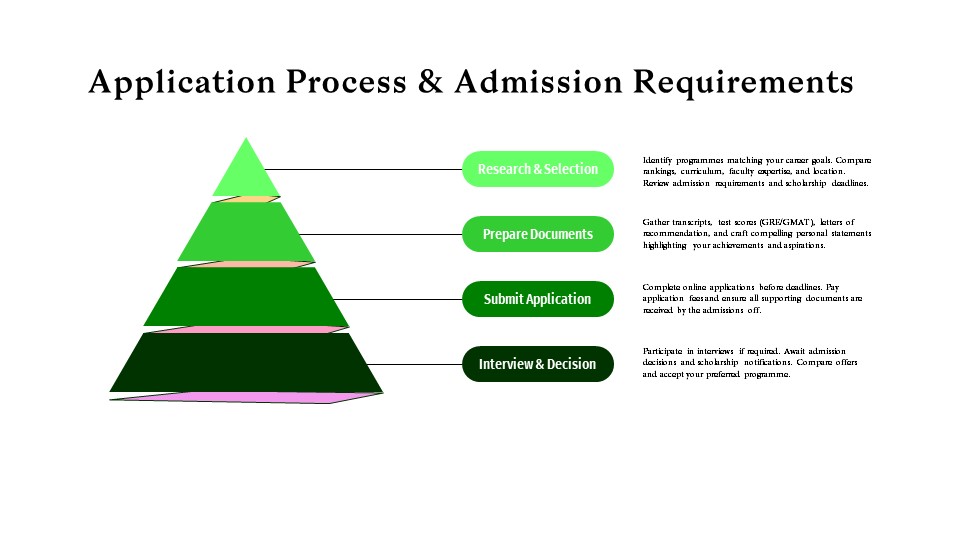 Application Process & Admission Requirements

Research & Selection

Identify programmes matching your career goals. Compare rankings, curriculum, faculty expertise, and location. Review admission requirements and scholarship deadlines.

Prepare Documents

Gather transcripts, test scores (GRE/GMAT), letters of recommendation, and craft compelling personal statements highlighting your achievements and aspirations.

Submit Application

Complete online applications before deadlines. Pay application fees and ensure all supporting documents are received by the admissions off.

Interview & Decision

Participate in interviews if required. Await admission decisions and scholarship notifications. Compare offers and accept your preferred programme.