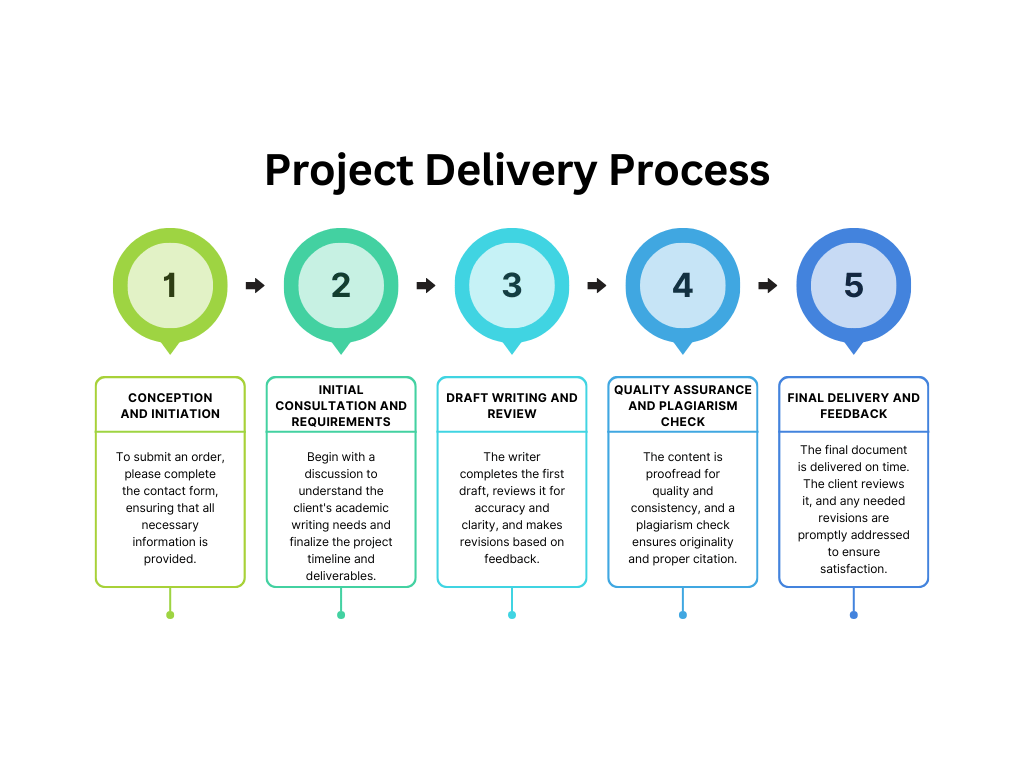 Project Delivery Process

1

2

3

4

5

CONCEPTION AND INITIATION

To submit an order, please complete the contact form, ensuring that all necessary information is provided.

INITIAL CONSULTATION AND REQUIREMENTS

Begin with a discussion to understand the client's academic writing needs and finalize the project timeline and deliverables.

DRAFT WRITING AND REVIEW

The writer completes the first draft, reviews it for accuracy and clarity, and makes revisions based on feedback.

QUALITY ASSURANCE AND PLAGIARISM CHECK

The content is proofread for quality and consistency, and a plagiarism check ensures originality and proper citation.

FINAL DELIVERY AND FEEDBACK

The final document is delivered on time. The client reviews it, and any needed revisions are promptly addressed to ensure satisfaction.