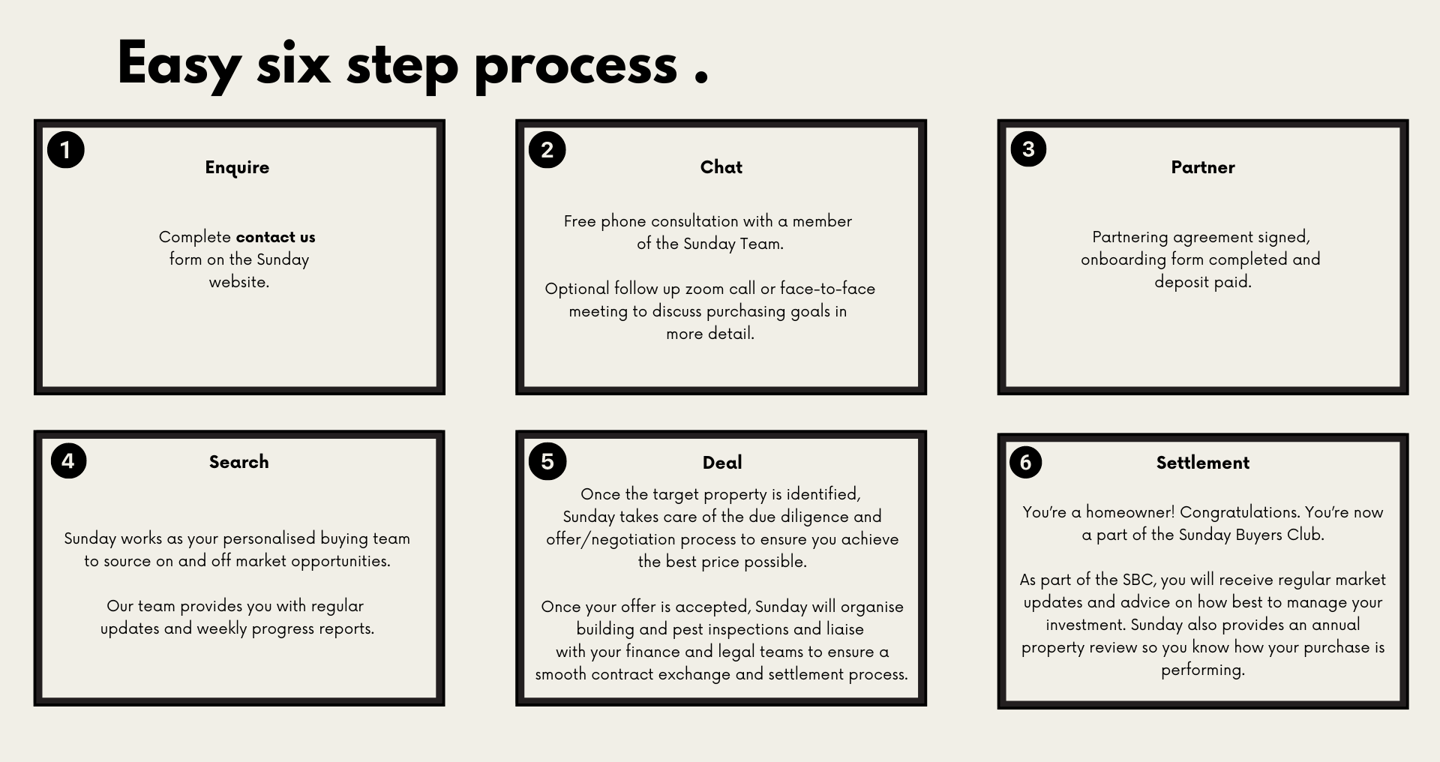 Easy six step process .

1

Enquire

Complete contact us form on the Sunday website.

2

Chat

Free phone consultation with a member of the Sunday Team.

Optional follow up zoom call or face-to-face meeting to discuss purchasing goals in more detail.

3

Partner

Partnering agreement signed, onboarding form completed and deposit paid.

4

Search

Sunday works as your personalised buying team to source on and off market opportunities.

Our team provides you with regular updates and weekly progress reports.

5

Deal

Once the target property is identified, Sunday takes care of the due diligence and offer/negotiation process to ensure you achieve the best price possible.

Once your offer is accepted, Sunday will organise building and pest inspections and liaise with your finance and legal teams to ensure a smooth contract exchange and settlement process.

6

Settlement

You're a homeowner! Congratulations. You're now a part of the Sunday Buyers Club.

As part of the SBC, you will receive regular market updates and advice on how best to manage your investment. Sunday also provides an annual property review so you know how your purchase is performing.