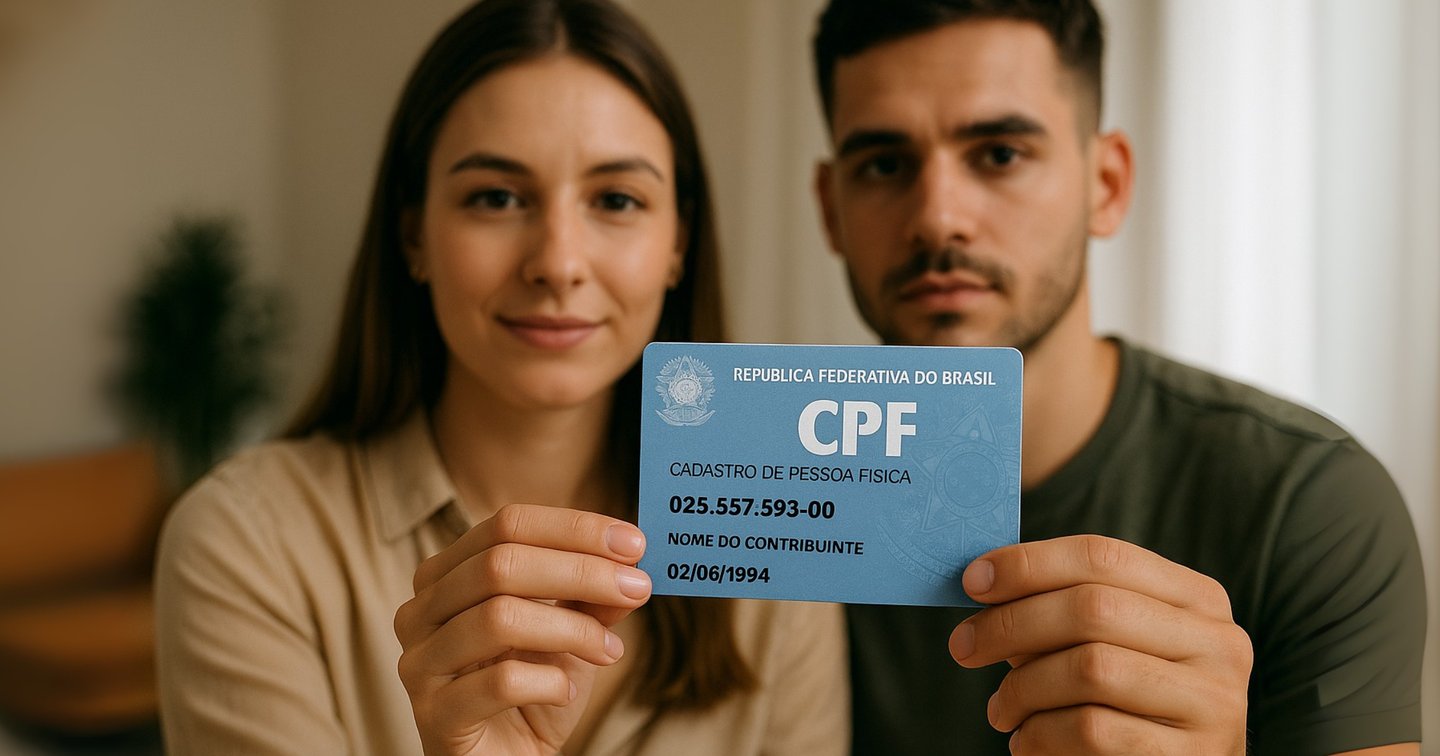 REPUBLICA FEDERATIVA DO BRASIL

CPF

CADASTRO DE PESSOA FISICA

025.557.593-00

NOME DO CONTRIBUINTE

02/06/1994