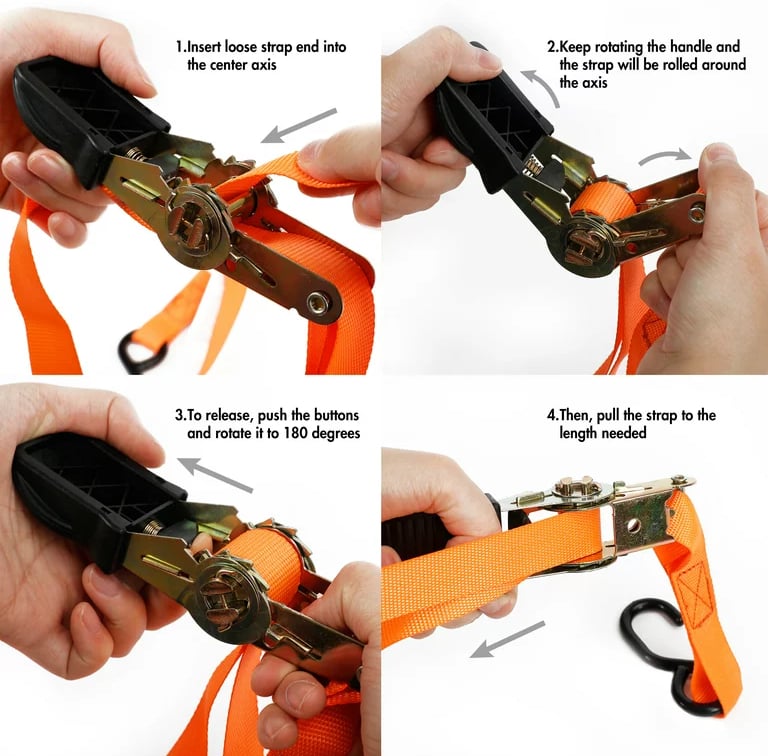 1.Insert loose strap end into the center axis

2.Keep rotating the handle and the strap will be rolled around the axis

3.To release, push the buttons and rotate it to 180 degrees

4.Then, pull the strap to the length needed