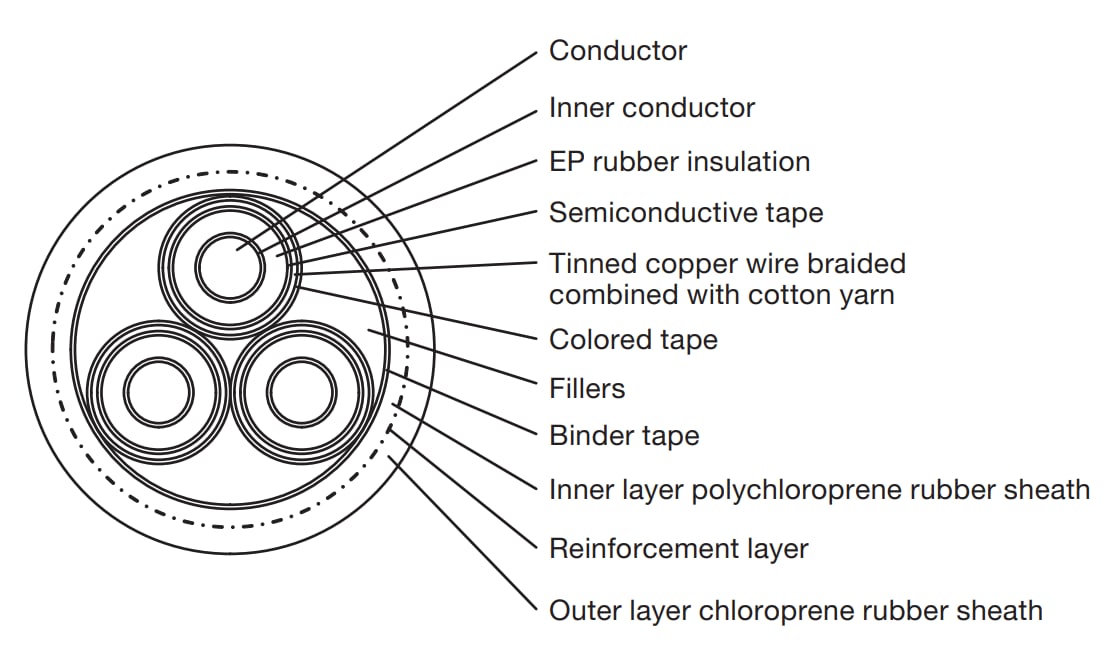 Conductor
Inner conductor
EP rubber insulation
Semiconductive tape
Tinned copper wire braided combined with cotton yarn
Colored tape
Fillers
Binder tape
Inner layer polychloroprene rubber sheath
Reinforcement layer
Outer layer chloroprene rubber sheath