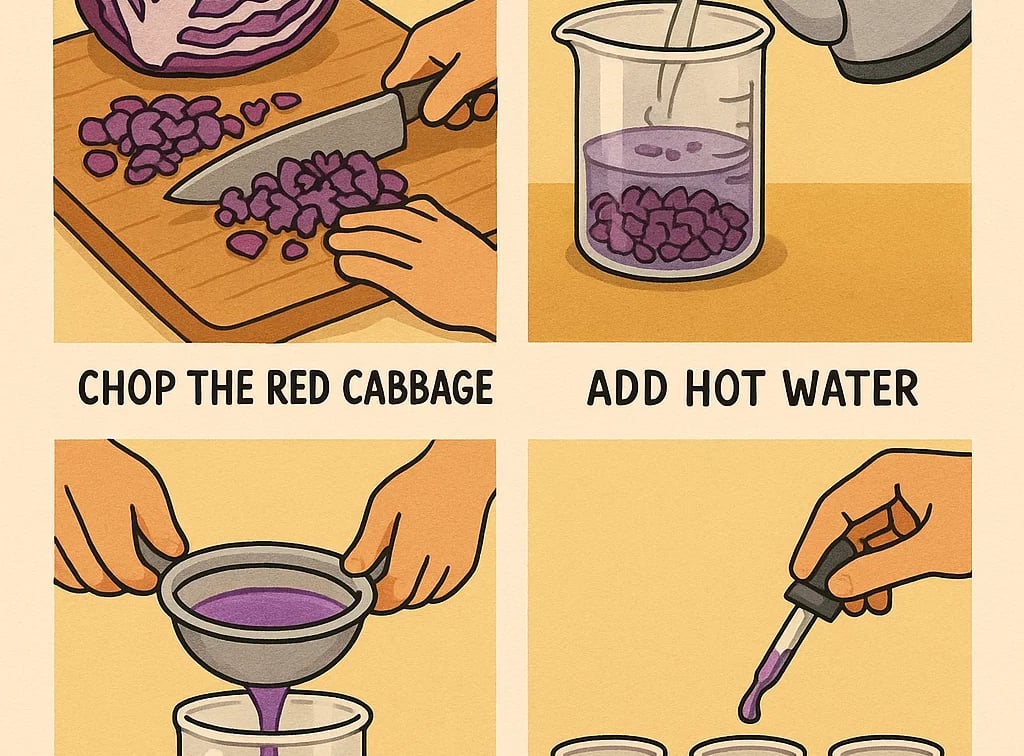 CHOP THE RED CABBAGE

ADD HOT WATER