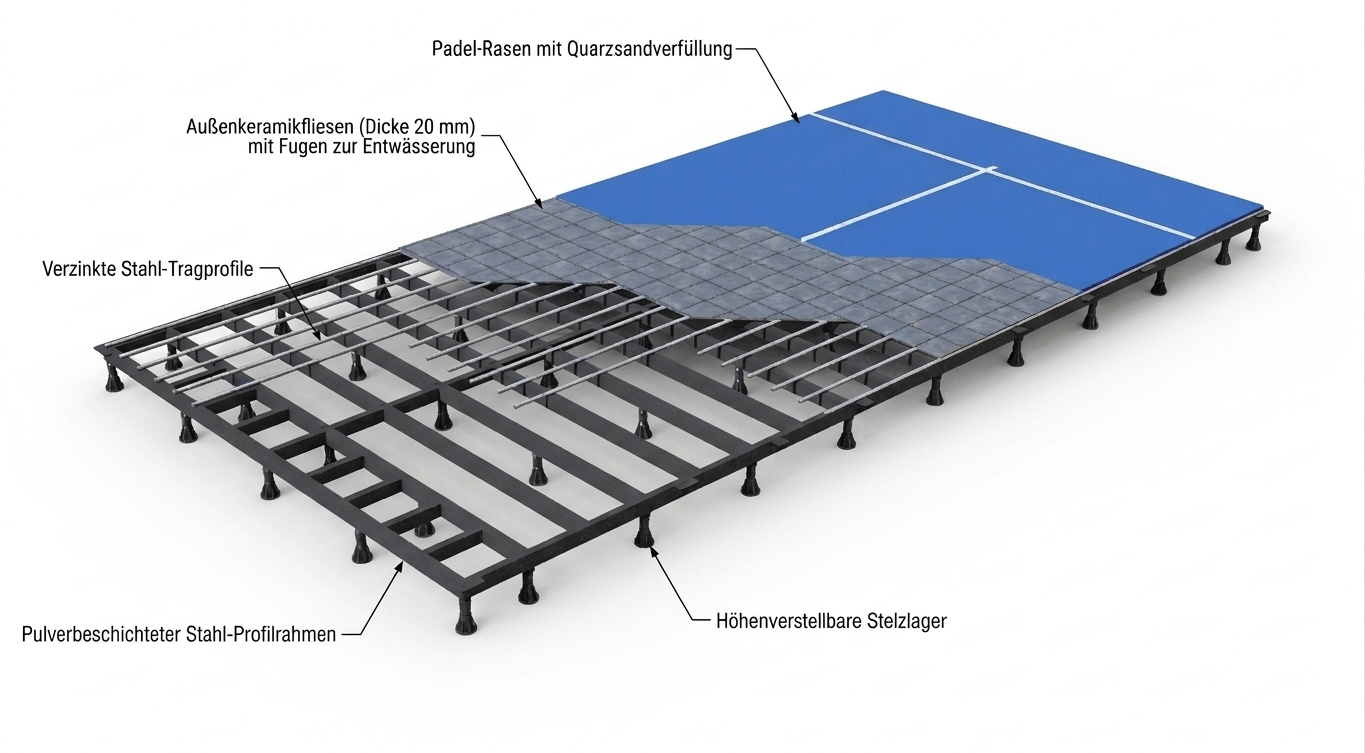 Padel-Rasen mit Quarzsandverfüllung

Außenkeramikfliesen (Dicke 20 mm) mit Fugen zur Entwässerung

Verzinkte Stahl-Tragprofile

Pulverbeschichteter Stahl-Profilrahmen

Höhenverstellbare Stelzlager