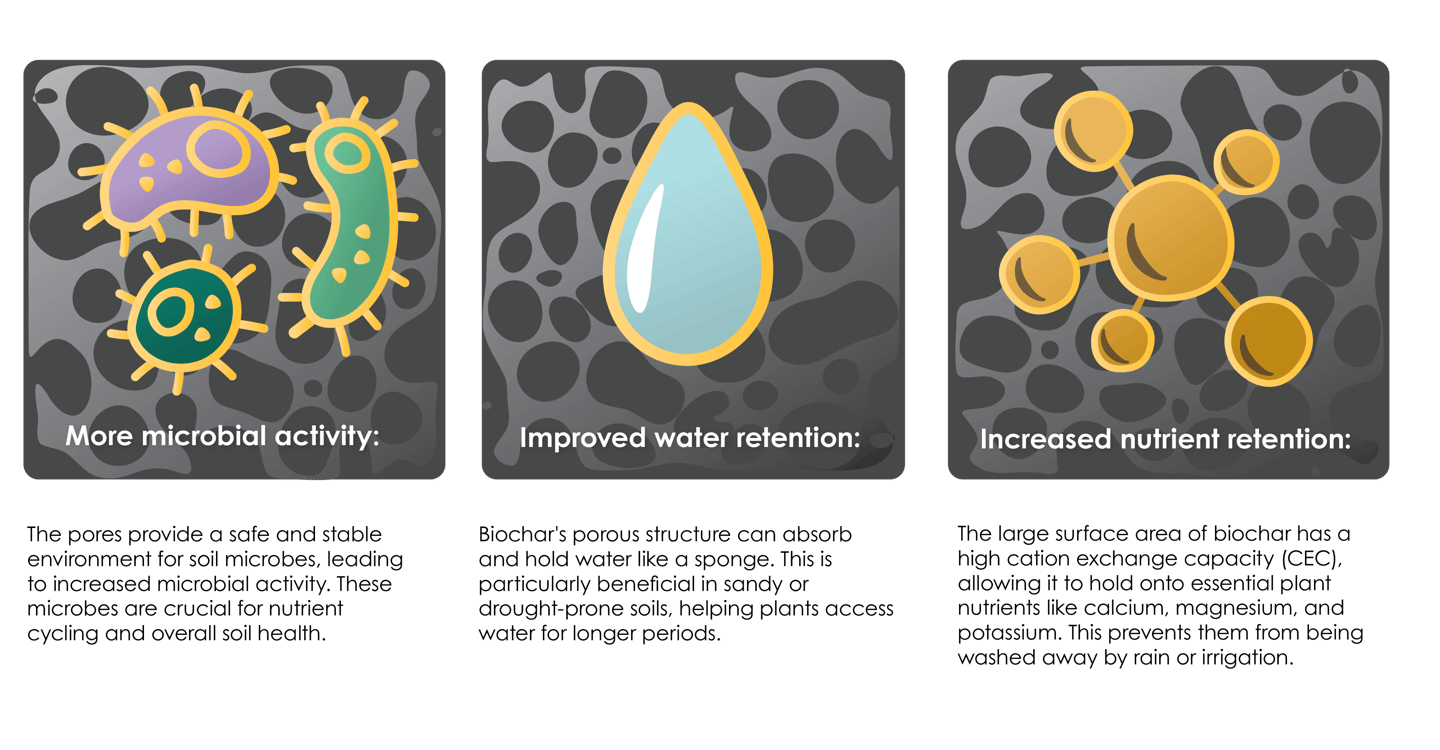 More microbial activity:

The pores provide a safe and stable environment for soil microbes, leading to increased microbial activity. These microbes are crucial for nutrient cycling and overall soil health.

Improved water retention:

Biochar's porous structure can absorb and hold water like a sponge. This is particularly beneficial in sandy or drought-prone soils, helping plants access water for longer periods.

Increased nutrient retention:

The large surface area of biochar has a high cation exchange capacity (CEC), allowing it to hold onto essential plant nutrients like calcium, magnesium, and potassium. This prevents them from being washed away by rain or irrigation.