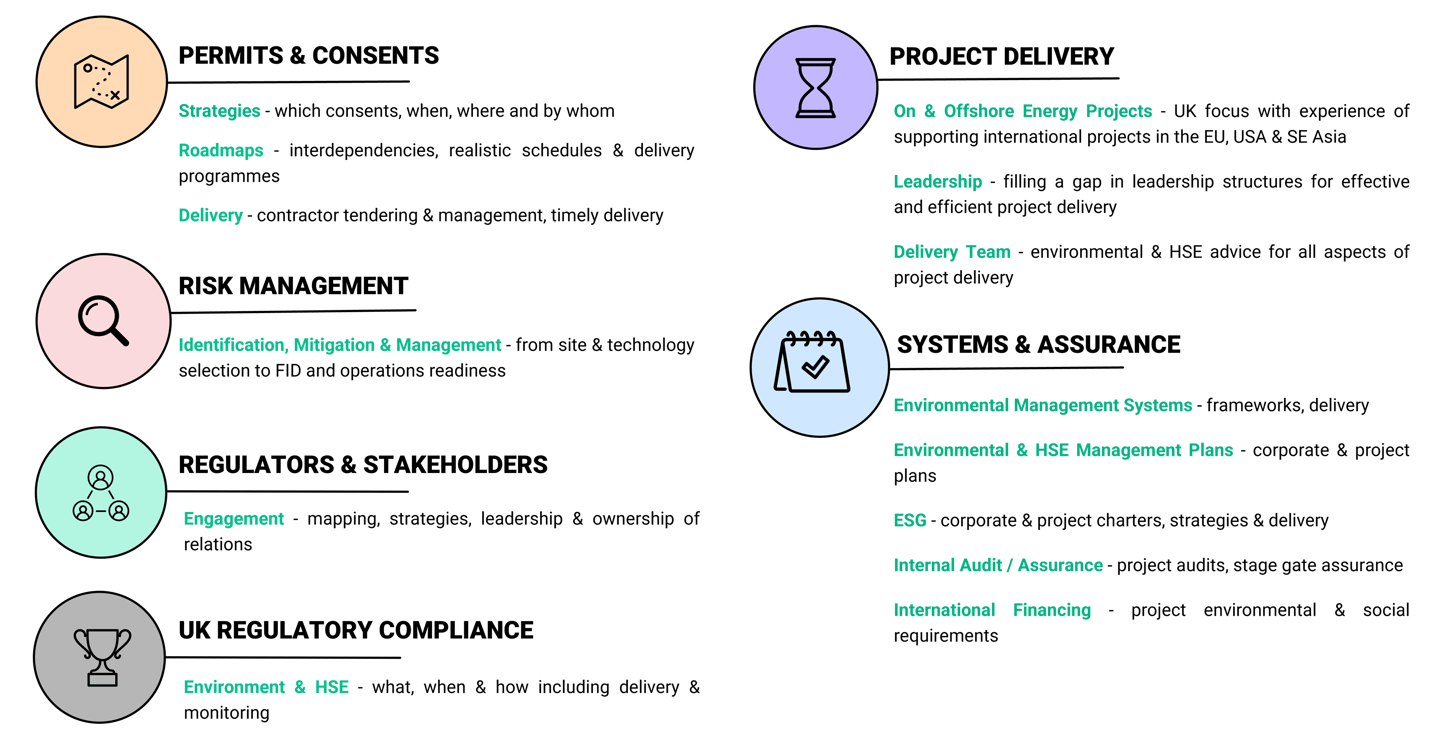 PERMITS & CONSENTS

Strategies - which consents, when, where and by whom

Roadmaps - interdependencies, realistic schedules & delivery programmes

Delivery - contractor tendering & management, timely delivery

RISK MANAGEMENT

Identification, Mitigation & Management - from site & technology selection to FID and operations readiness

REGULATORS & STAKEHOLDERS

Engagement - mapping, strategies, leadership & ownership of relations

UK REGULATORY COMPLIANCE

Environment & HSE - what, when & how including delivery & monitoring

PROJECT DELIVERY

On & Offshore Energy Projects - UK focus with experience of supporting international projects in the EU, USA & SE Asia

Leadership - filling a gap in leadership structures for effective and efficient project delivery

Delivery Team - environmental & HSE advice for all aspects of project delivery

SYSTEMS & ASSURANCE

Environmental Management Systems - frameworks, delivery

Environmental & HSE Management Plans - corporate & project plans

ESG - corporate & project charters, strategies & delivery

Internal Audit / Assurance - project audits, stage gate assurance

International Financing - project environmental & social requirements