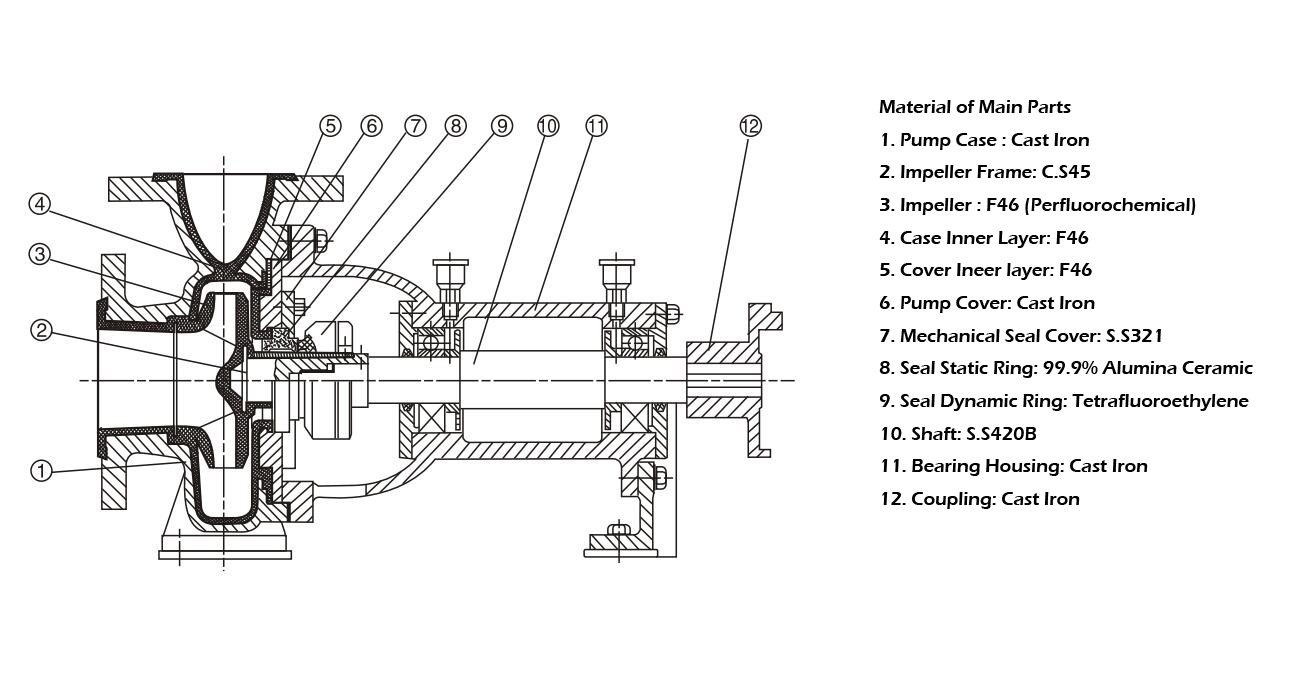 ⑤ ⑥ ⑦ ⑧ ⑨ ⑩ ⑪ ⑫
④
③
②
①

Material of Main Parts
1. Pump Case : Cast Iron
2. Impeller Frame: C.S45
3. Impeller : F46 (Perfluorochemical)
4. Case Inner Layer: F46
5. Cover Ineer layer: F46
6. Pump Cover: Cast Iron
7. Mechanical Seal Cover: S.S321
8. Seal Static Ring: 99.9% Alumina Ceramic
9. Seal Dynamic Ring: Tetrafluoroethylene
10. Shaft: S.S420B
11. Bearing Housing: Cast Iron
12. Coupling: Cast Iron