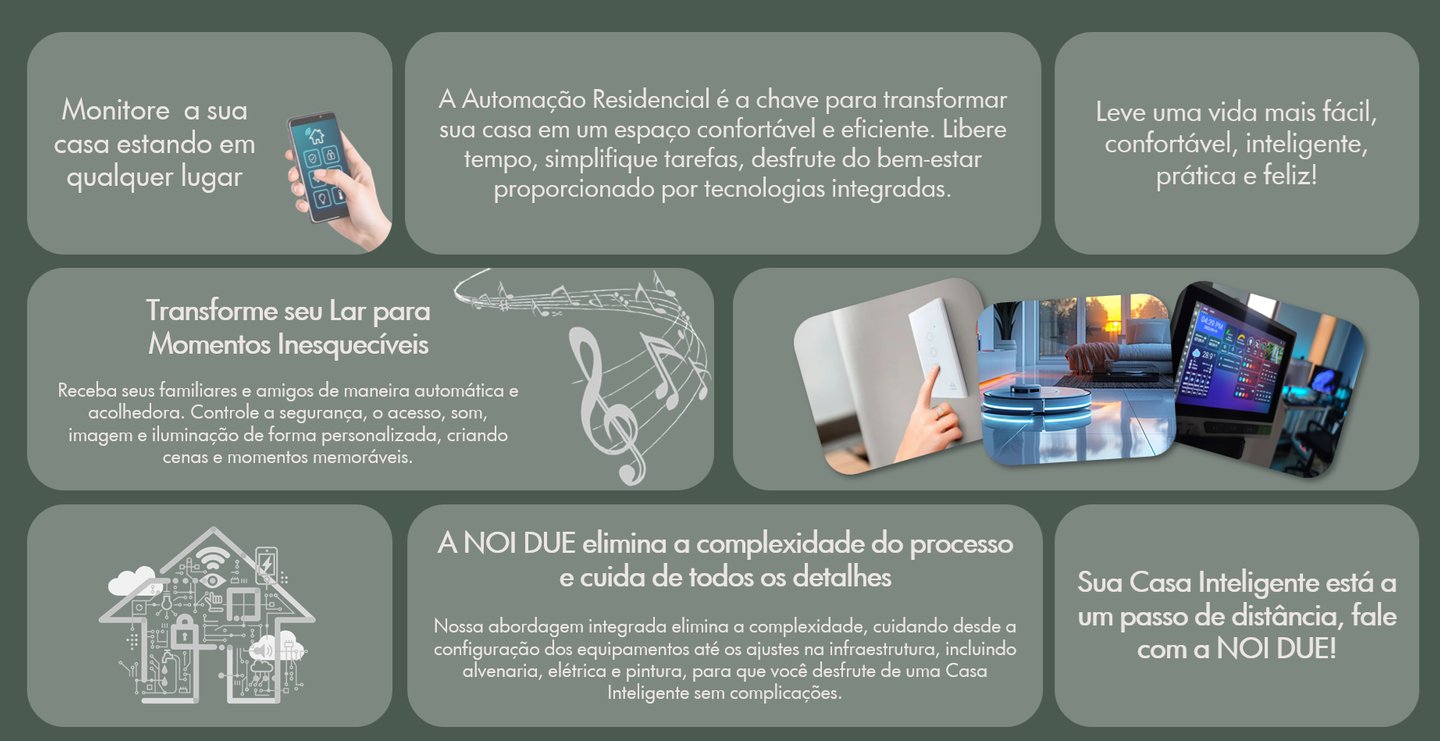 Monitore a sua casa estando em qualquer lugar

A Automação Residencial é a chave para transformar sua casa em um espaço confortável e eficiente. Libere tempo, simplifique tarefas, desfrute do bem-estar proporcionado por tecnologias integradas.

Leve uma vida mais fácil, confortável, inteligente, prática e feliz!

Transforme seu Lar para Momentos Inesquecíveis

Receba seus familiares e amigos de maneira automática e acolhedora. Controle a segurança, o acesso, som, imagem e iluminação de forma personalizada, criando cenas e momentos memoráveis.

A NOI DUE elimina a complexidade do processo e cuida de todos os detalhes

Nossa abordagem integrada elimina a complexidade, cuidando desde a configuração dos equipamentos até os ajustes na infraestrutura, incluindo alvenaria, elétrica e pintura, para que você desfrute de uma Casa Inteligente sem complicações.

Sua Casa Inteligente está a um passo de distância, fale com a NOI DUE!