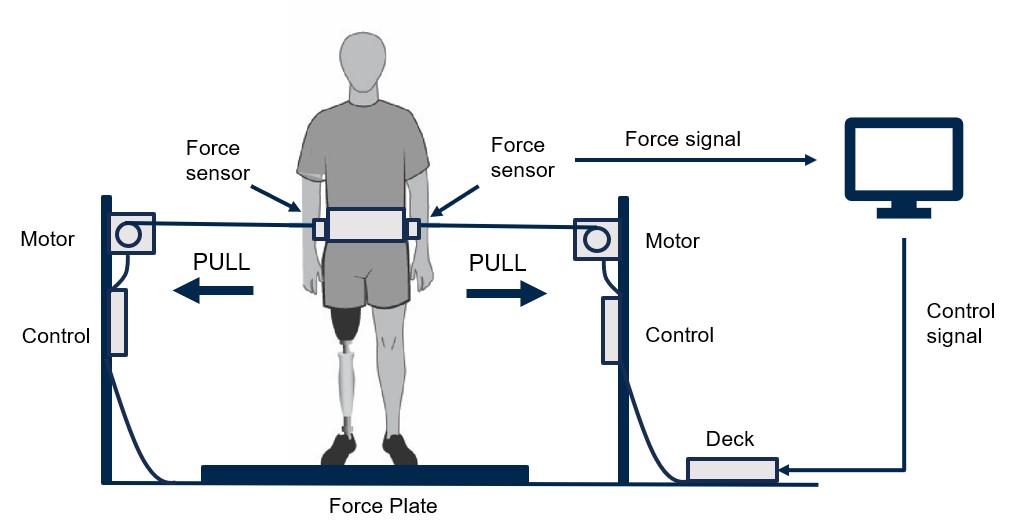 Force sensor

Force sensor

Force signal

Motor

PULL

PULL

Motor

Control

Control

Control signal

Deck

Force Plate