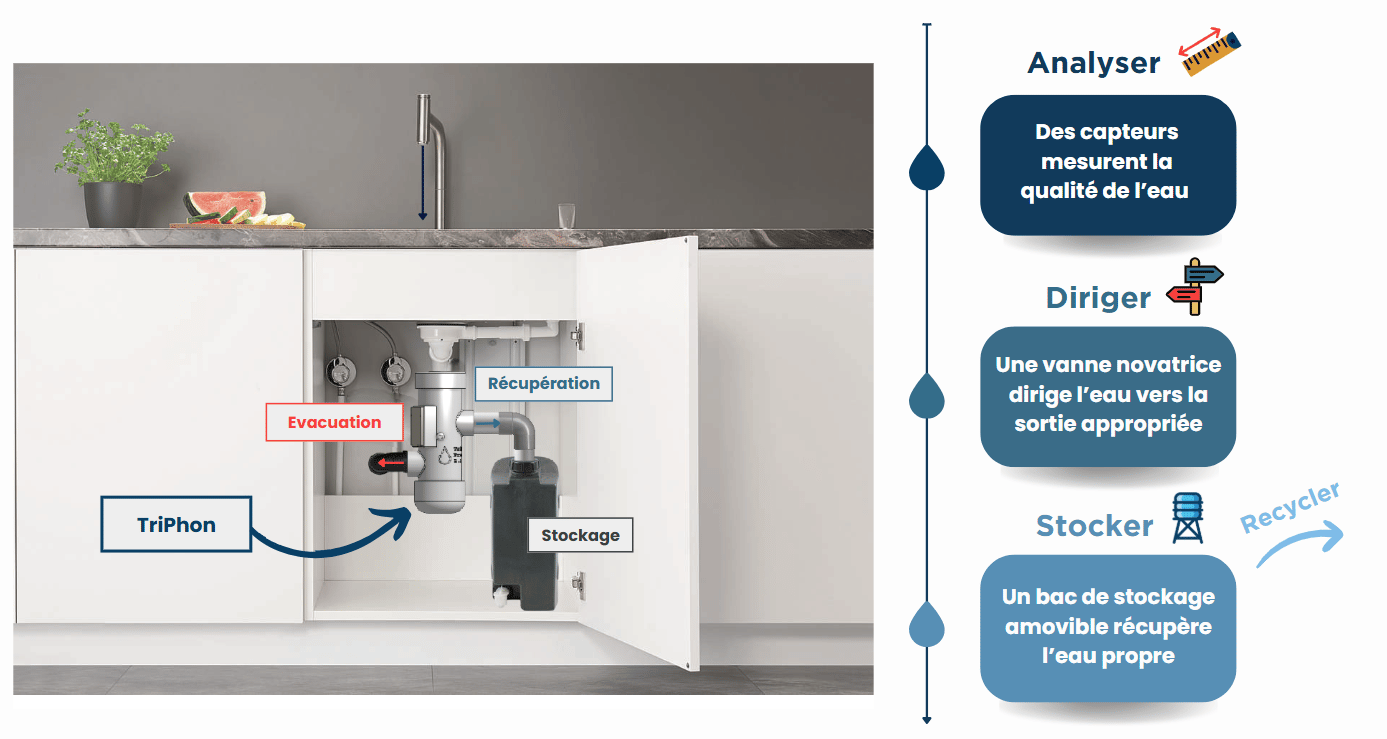 Récupération

Evacuation

TriPhon

Stockage

Analyser

Des capteurs mesurent la qualité de l'eau

Diriger

Une vanne novatrice dirige l'eau vers la sortie appropriée

Stocker

Recycler

Un bac de stockage amovible récupère l'eau propre