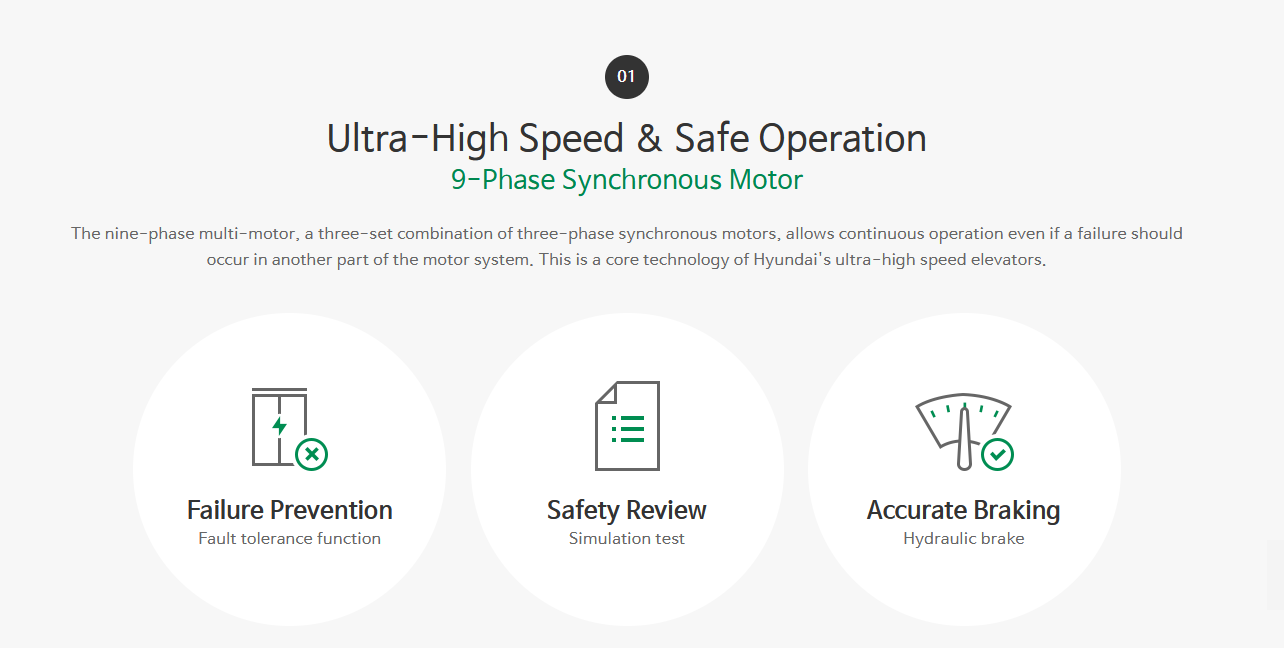 01

Ultra-High Speed & Safe Operation

9-Phase Synchronous Motor

The nine-phase multi-motor, a three-set combination of three-phase synchronous motors, allows continuous operation even if a failure should occur in another part of the motor system. This is a core technology of Hyundai's ultra-high speed elevators.

Failure Prevention

Fault tolerance function

Safety Review

Simulation test

Accurate Braking

Hydraulic brake