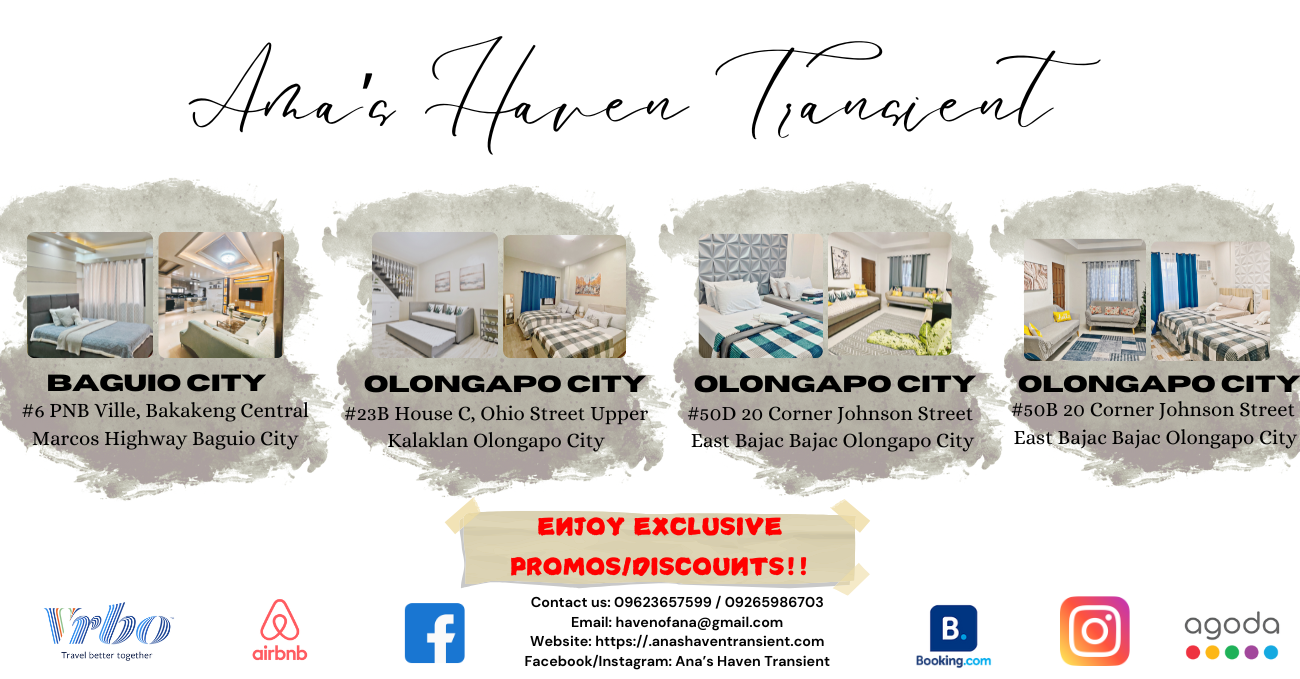 Ana's Haven Transient

BAGUIO CITY
#6 PNB Ville, Bakakeng Central Marcos Highway Baguio City

OLONGAPO CITY
#23B House C, Ohio Street Upper Kalaklan Olongapo City

OLONGAPO CITY
#50D 20 Corner Johnson Street East Bajac Bajac Olongapo City

OLONGAPO CITY
#50B 20 Corner Johnson Street East Bajac Bajac Olongapo City

ENJOY EXCLUSIVE PROMOS/DISCOUNTS!!

Vrbo
Travel better together

airbnb

f

Contact us: 09623657599 / 09265986703
Email: havenofana@gmail.com
Website: https://.anashaventransient.com
Facebook/Instagram: Ana's Haven Transient

B.
Booking.com

agoda