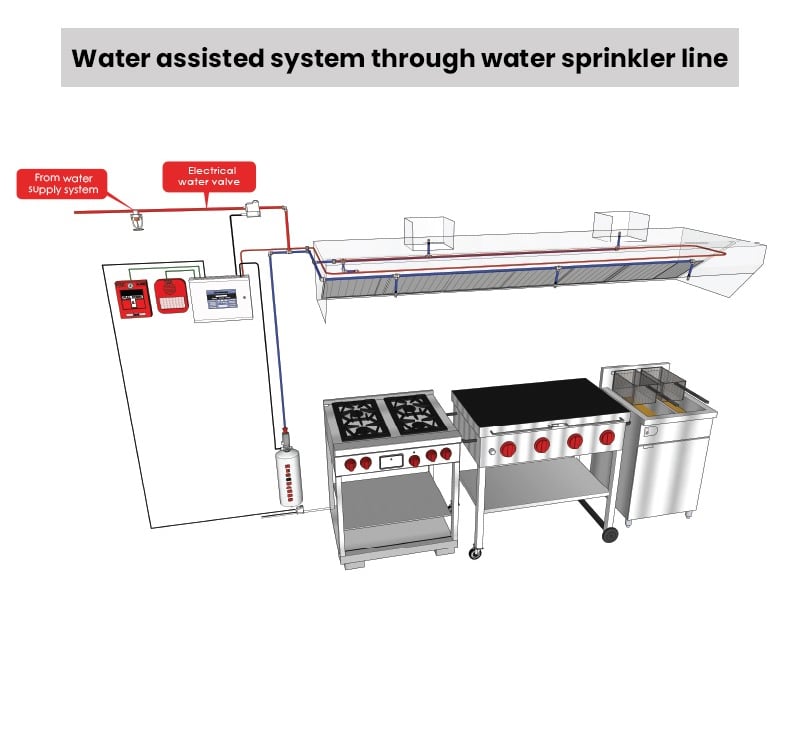 Water assisted system through water sprinkler line

From water supply system

Electrical water valve