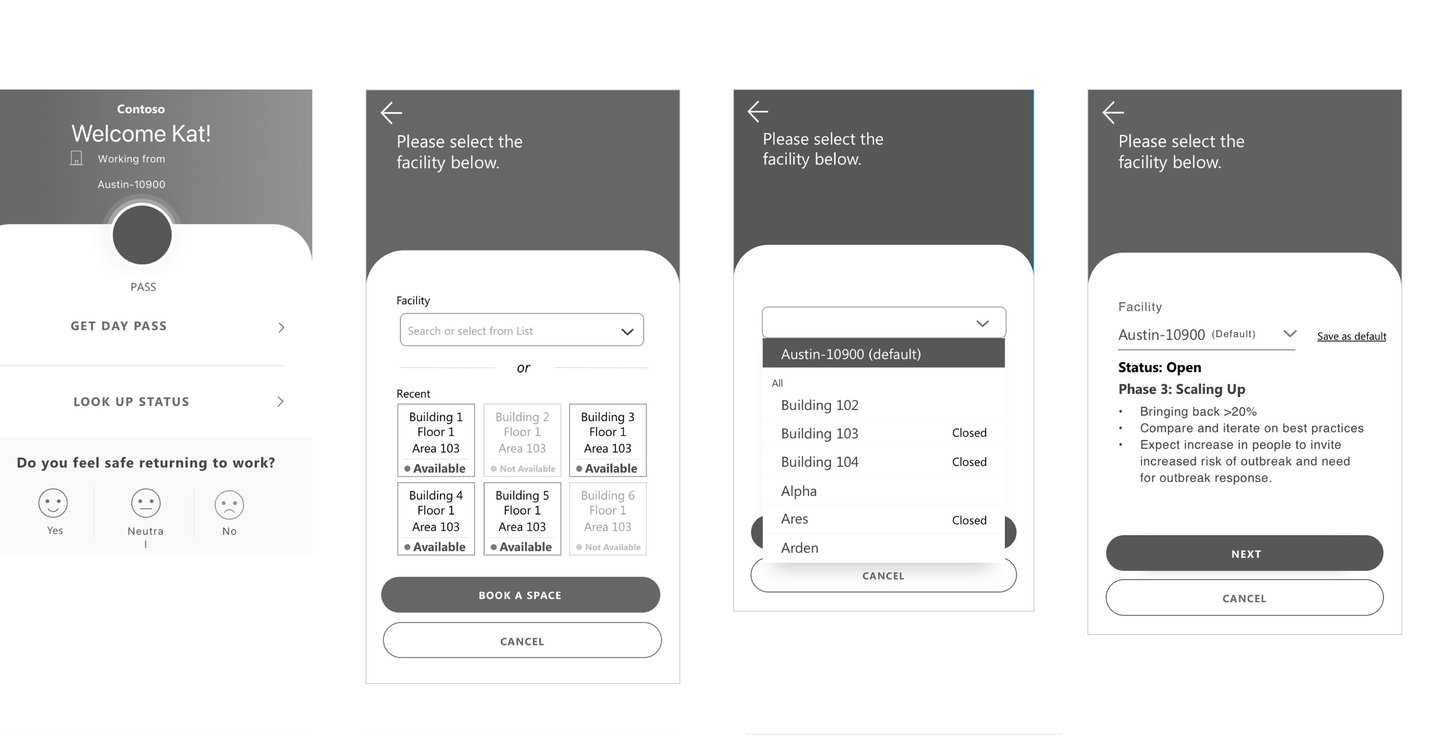 Contoso
Welcome Kat!
Working from
Austin-10900

PASS

GET DAY PASS

LOOK UP STATUS

Do you feel safe returning to work?

Yes

Neutra l

No

Please select the facility below.

Facility

Search or select from List

or

Recent

Building 1 Floor 1 Area 103
Available

Building 2 Floor 1 Area 103
Not Available

Building 3 Floor 1 Area 103
Available

Building 4 Floor 1 Area 103
Available

Building 5 Floor 1 Area 103
Available

Building 6 Floor 1 Area 103
Not Available

BOOK A SPACE

CANCEL

Please select the facility below.

Austin-10900 (default)

All

Building 102

Building 103 Closed

Building 104 Closed

Alpha

Ares Closed

Arden

CANCEL

Please select the facility below.

Facility

Austin-10900 (Default)

Save as default

Status: Open

Phase 3: Scaling Up

• Bringing back >20%
• Compare and iterate on best practices
• Expect increase in people to invite increased risk of outbreak and need for outbreak response.

NEXT

CANCEL