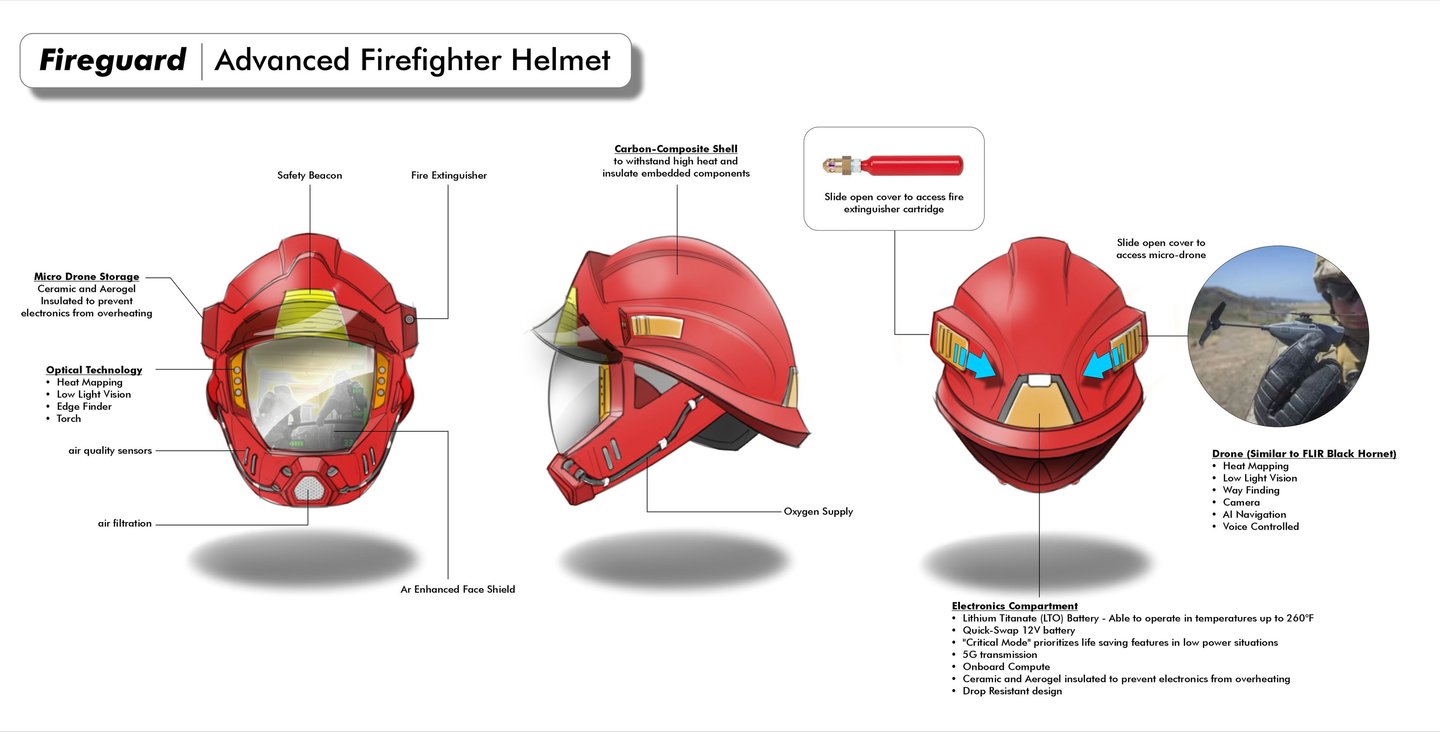 Fireguard | Advanced Firefighter Helmet

Safety Beacon

Fire Extinguisher

Micro Drone Storage
Ceramic and Aerogel Insulated to prevent electronics from overheating

Optical Technology
• Heat Mapping
• Low Light Vision
• Edge Finder
• Torch

air quality sensors

air filtration

Ar Enhanced Face Shield

Carbon-Composite Shell
to withstand high heat and insulate embedded components

Oxygen Supply

Slide open cover to access fire extinguisher cartridge

Slide open cover to access micro-drone

Drone (Similar to FLIR Black Hornet)
• Heat Mapping
• Low Light Vision
• Way Finding
• Camera
• AI Navigation
• Voice Controlled

Electronics Compartment
• Lithium Titanate (LTO) Battery - Able to operate in temperatures up to 260°F
• Quick-Swap 12V battery
• "Critical Mode" prioritizes life saving features in low power situations
• 5G transmission
• Onboard Compute
• Ceramic and Aerogel insulated to prevent electronics from overheating
• Drop Resistant design