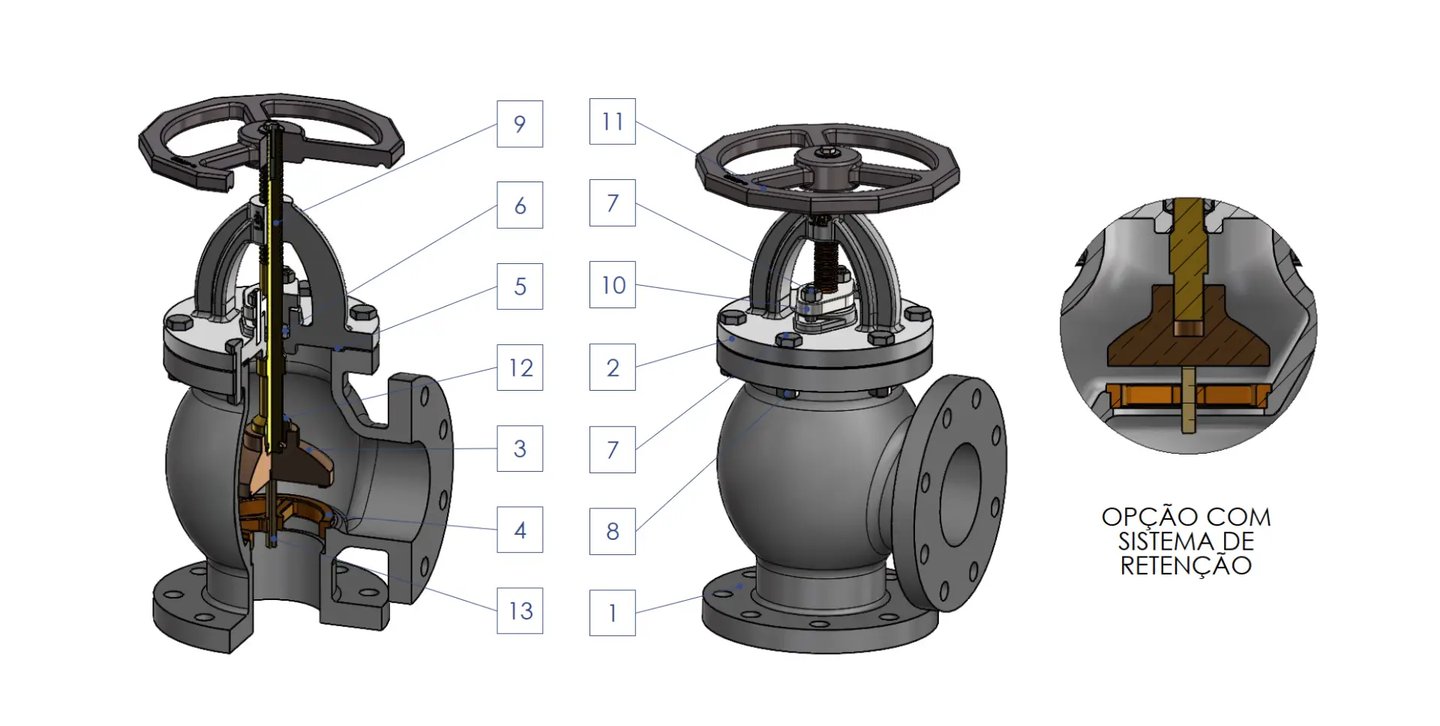 9
6
5
12
3
4
13

11
7
10
2
7
8
1

OPÇÃO COM SISTEMA DE RETENÇÃO