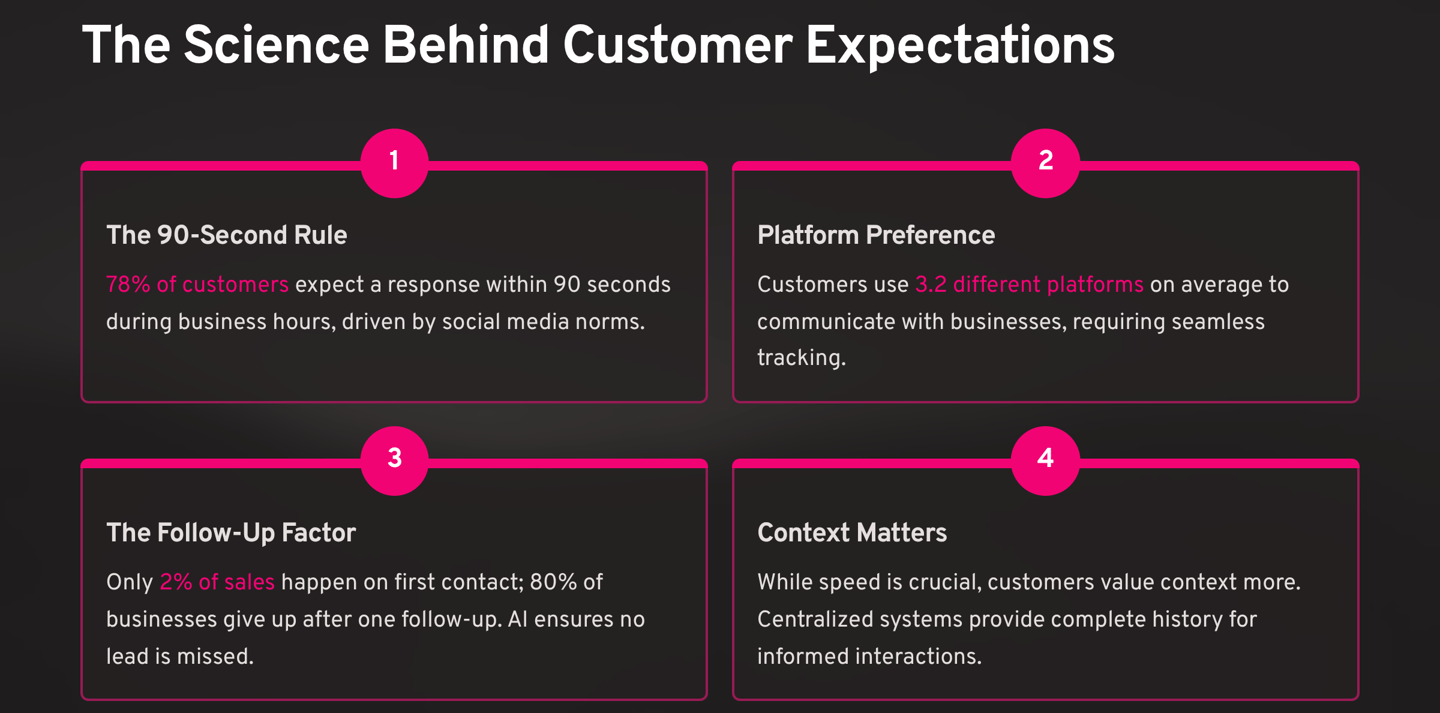 The Science Behind Customer Expectations

1

The 90-Second Rule

78% of customers expect a response within 90 seconds during business hours, driven by social media norms.

2

Platform Preference

Customers use 3.2 different platforms on average to communicate with businesses, requiring seamless tracking.

3

The Follow-Up Factor

Only 2% of sales happen on first contact; 80% of businesses give up after one follow-up. AI ensures no lead is missed.

4

Context Matters

While speed is crucial, customers value context more. Centralized systems provide complete history for informed interactions.