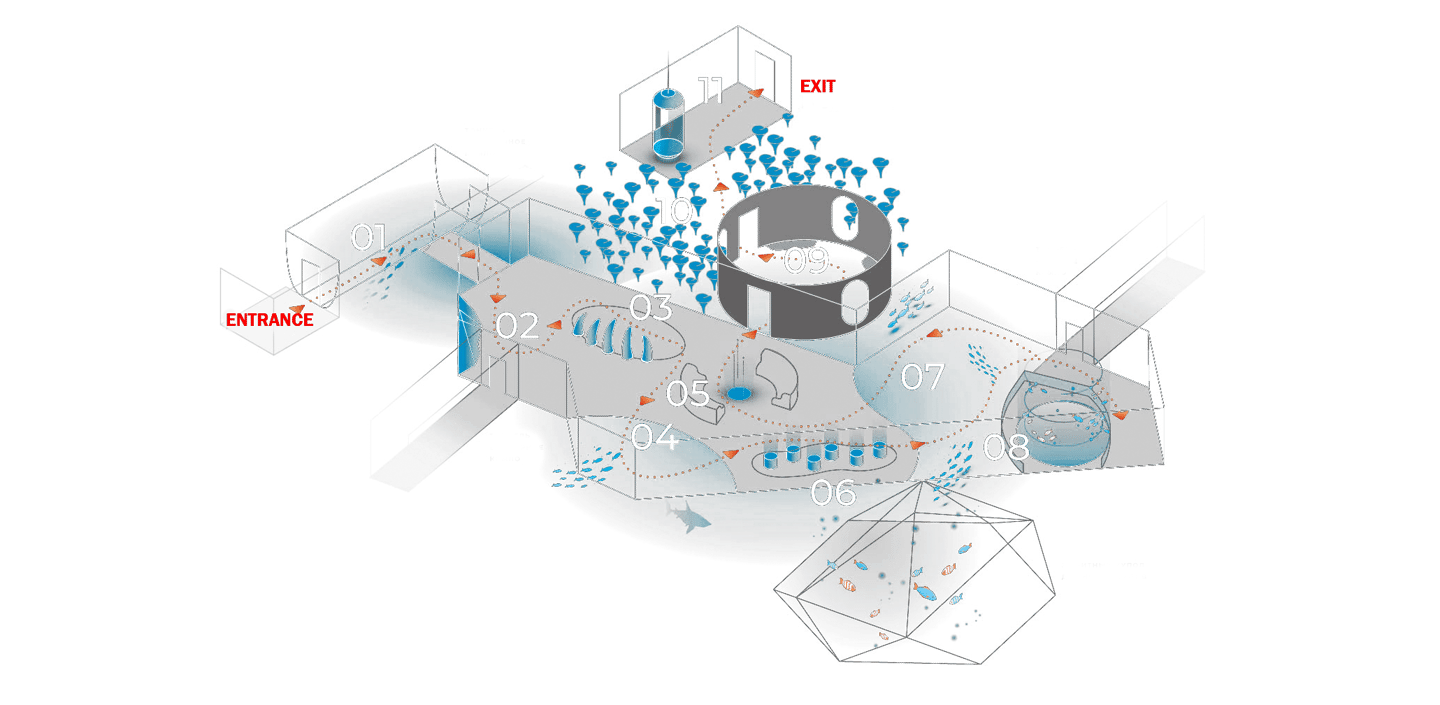 11
EXIT
10
01
09
ENTRANCE
02
03
05
07
04
08
06