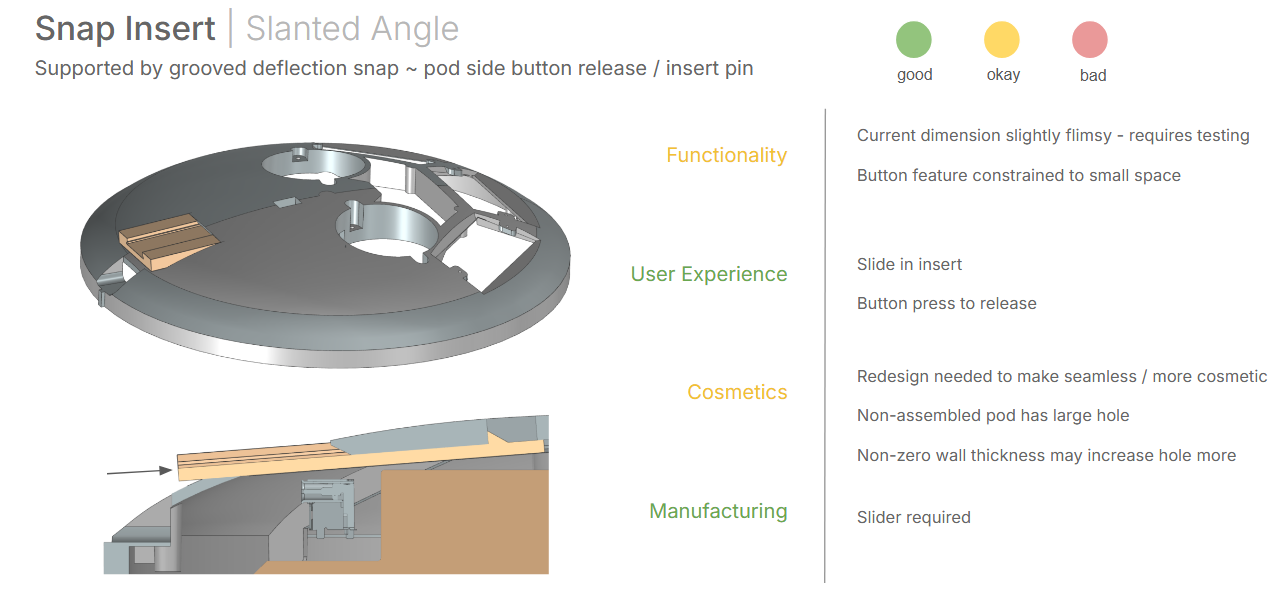 Snap Insert | Slanted Angle
Supported by grooved deflection snap ~ pod side button release / insert pin

good okay bad

Functionality
Current dimension slightly flimsy - requires testing
Button feature constrained to small space

User Experience
Slide in insert
Button press to release

Cosmetics
Redesign needed to make seamless / more cosmetic
Non-assembled pod has large hole
Non-zero wall thickness may increase hole more

Manufacturing
Slider required