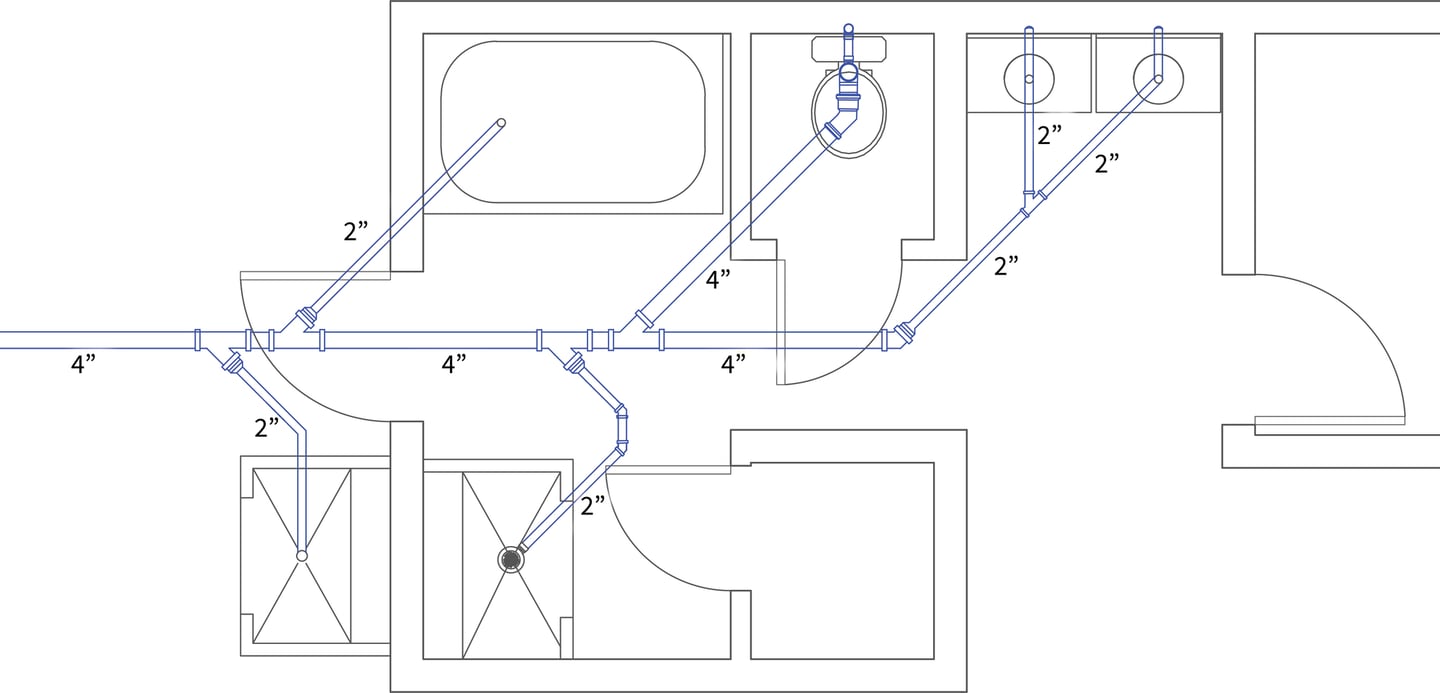 2”

2”

2”

4”

2”

4”

4”

4”

2”

2”