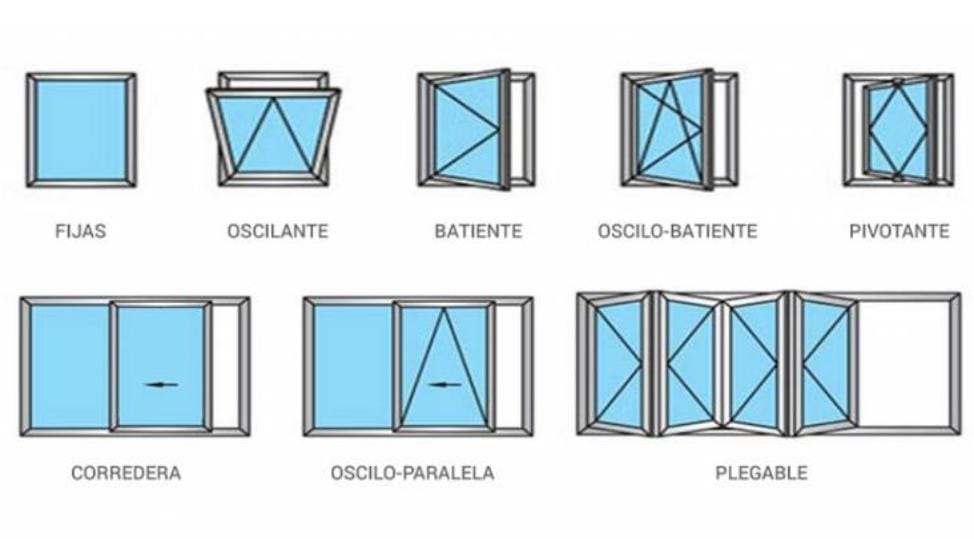 FIJAS

OSCILANTE

BATIENTE

OSCILO-BATIENTE

PIVOTANTE

CORREDERA

OSCILO-PARALELA

PLEGABLE