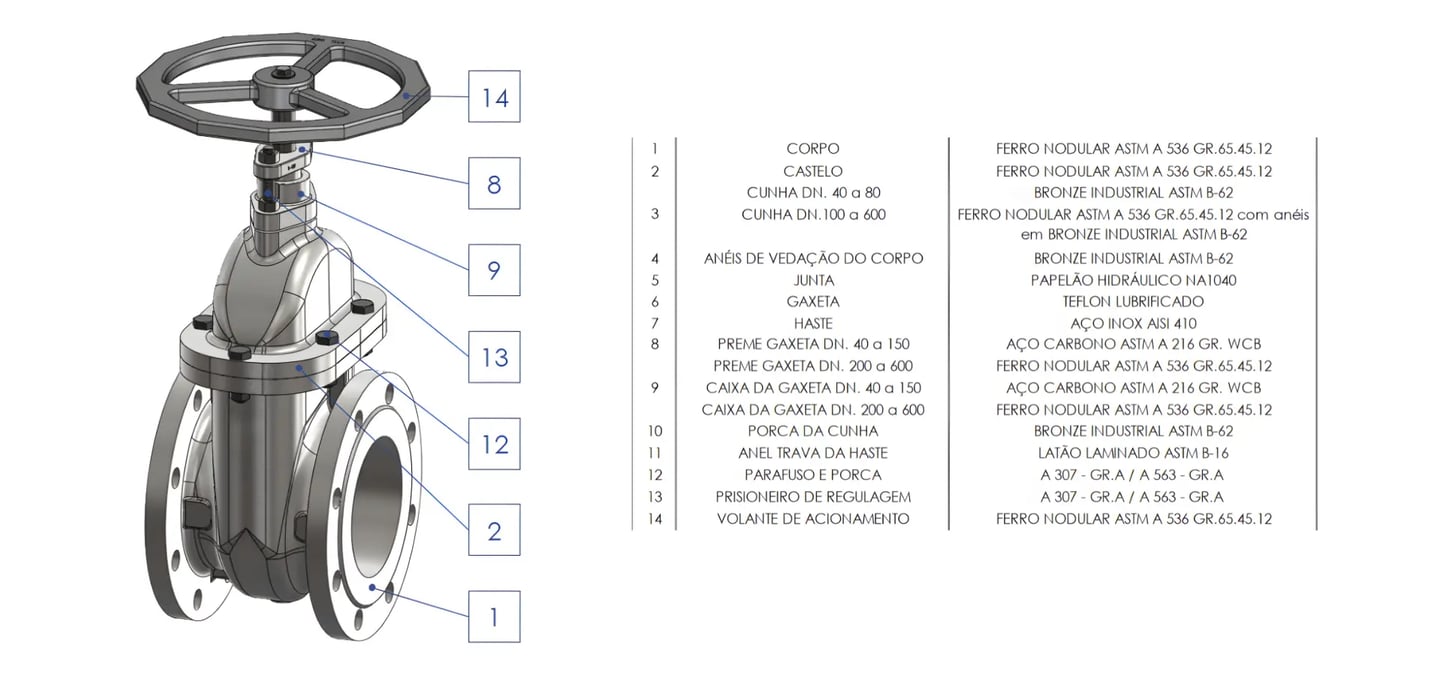 14

8

9

13

12

2

1

| | | |
|---|---|---|
| 1 | CORPO | FERRO NODULAR ASTM A 536 GR.65.45.12 |
| 2 | CASTELO | FERRO NODULAR ASTM A 536 GR.65.45.12 |
| | CUNHA DN. 40 a 80 | BRONZE INDUSTRIAL ASTM B-62 |
| 3 | CUNHA DN.100 a 600 | FERRO NODULAR ASTM A 536 GR.65.45.12 com anéis em BRONZE INDUSTRIAL ASTM B-62 |
| 4 | ANÉIS DE VEDAÇÃO DO CORPO | BRONZE INDUSTRIAL ASTM B-62 |
| 5 | JUNTA | PAPELÃO HIDRÁULICO NA1040 |
| 6 | GAXETA | TEFLON LUBRIFICADO |
| 7 | HASTE | AÇO INOX AISI 410 |
| 8 | PREME GAXETA DN. 40 a 150 | AÇO CARBONO ASTM A 216 GR. WCB |
| | PREME GAXETA DN. 200 a 600 | FERRO NODULAR ASTM A 536 GR.65.45.12 |
| 9 | CAIXA DA GAXETA DN. 40 a 150 | AÇO CARBONO ASTM A 216 GR. WCB |
| | CAIXA DA GAXETA DN. 200 a 600 | FERRO NODULAR ASTM A 536 GR.65.45.12 |
| 10 | PORCA DA CUNHA | BRONZE INDUSTRIAL ASTM B-62 |
| 11 | ANEL TRAVA DA HASTE | LATÃO LAMINADO ASTM B-16 |
| 12 | PARAFUSO E PORCA | A 307 - GR.A / A 563 - GR.A |
| 13 | PRISIONEIRO DE REGULAGEM | A 307 - GR.A / A 563 - GR.A |
| 14 | VOLANTE DE ACIONAMENTO | FERRO NODULAR ASTM A 536 GR.65.45.12 |