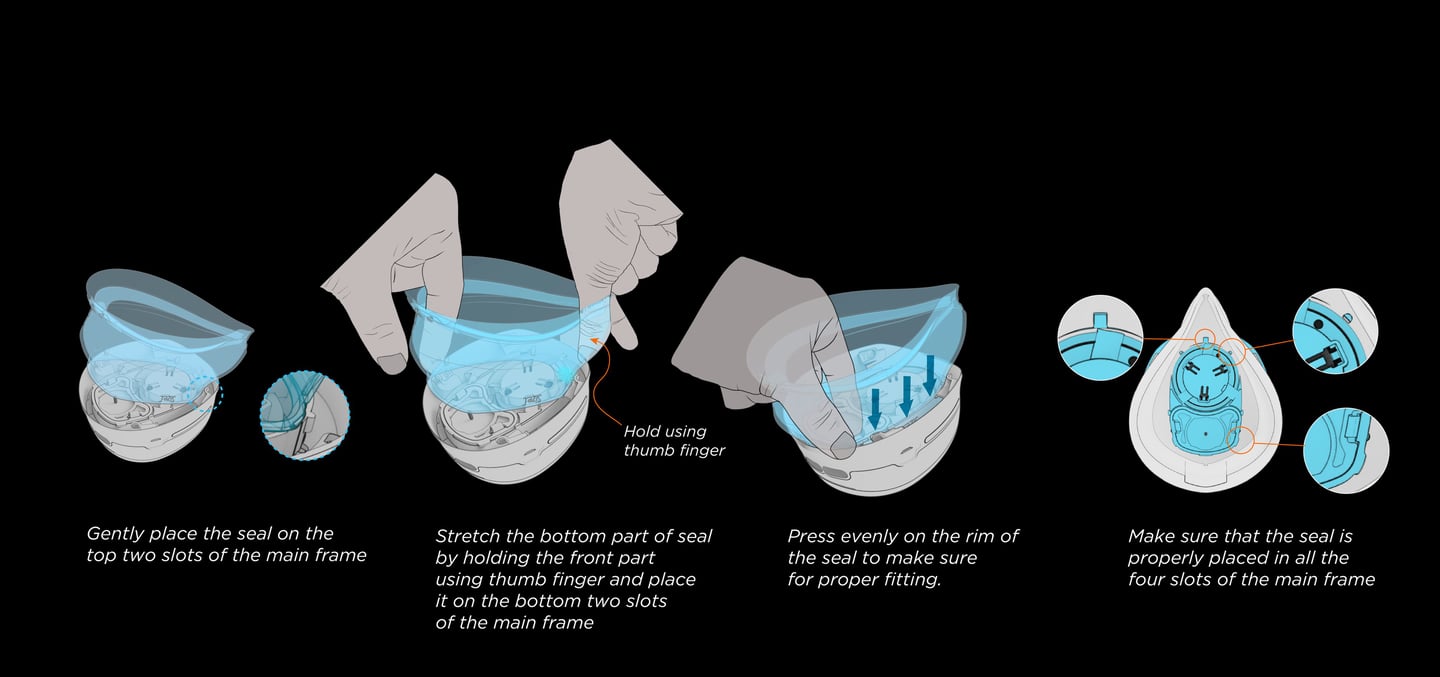 Hold using thumb finger

Gently place the seal on the top two slots of the main frame

Stretch the bottom part of seal by holding the front part using thumb finger and place it on the bottom two slots of the main frame

Press evenly on the rim of the seal to make sure for proper fitting.

Make sure that the seal is properly placed in all the four slots of the main frame