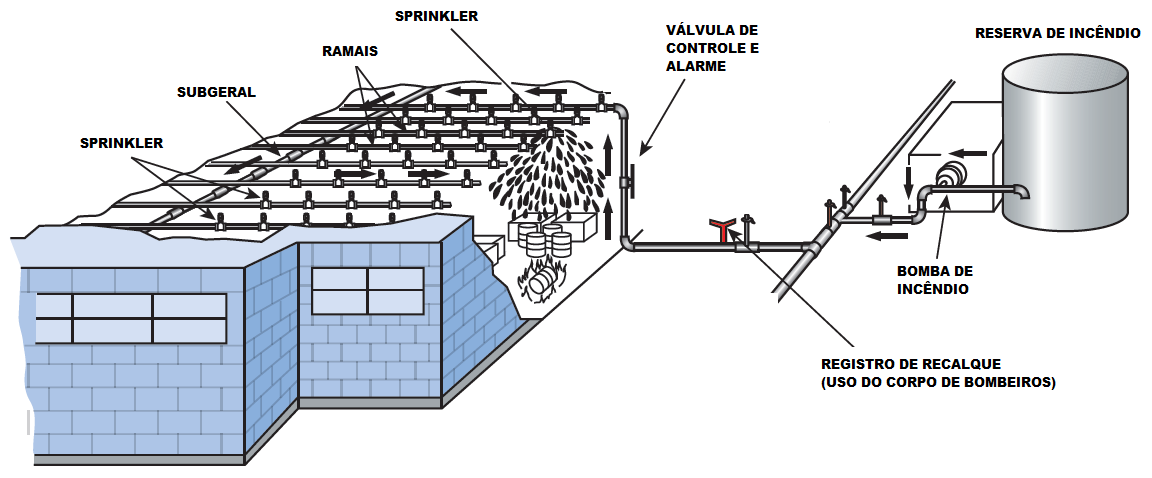 SPRINKLER

RAMAIS

SUBGERAL

SPRINKLER

VÁLVULA DE CONTROLE E ALARME

RESERVA DE INCÊNDIO

BOMBA DE INCÊNDIO

REGISTRO DE RECALQUE (USO DO CORPO DE BOMBEIROS)