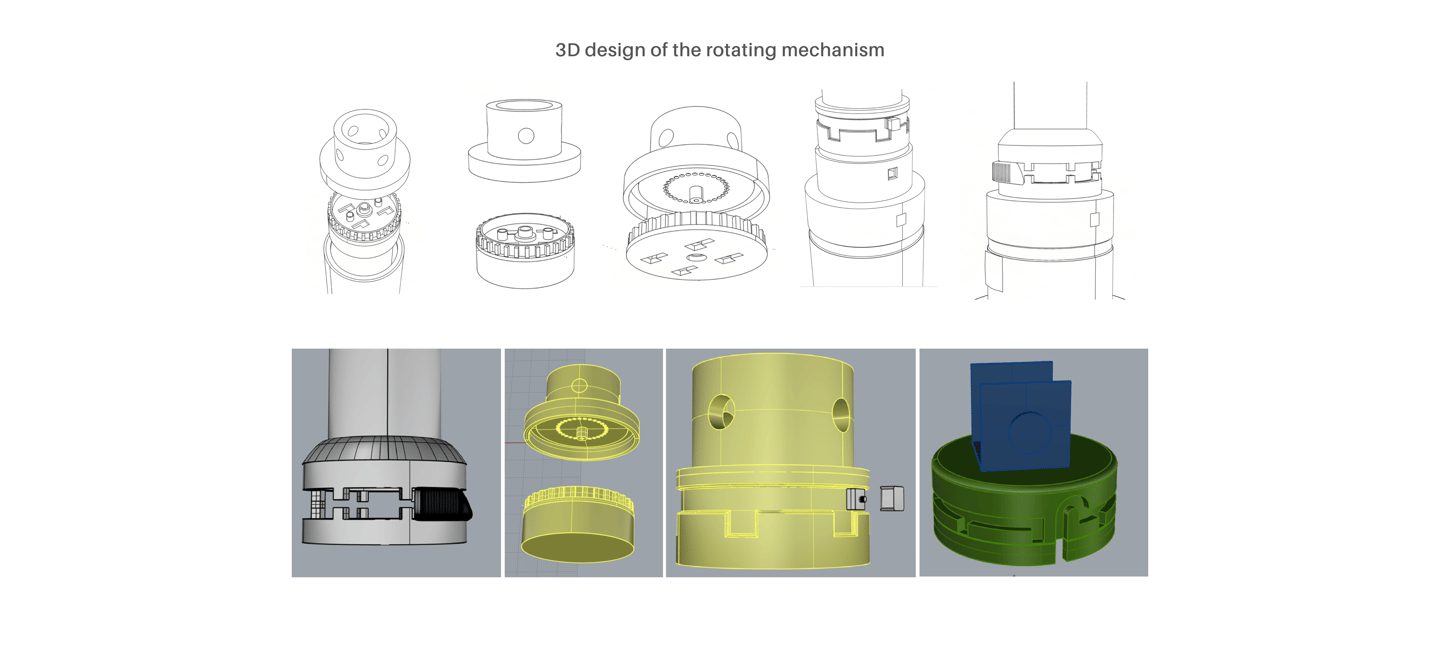 3D design of the rotating mechanism