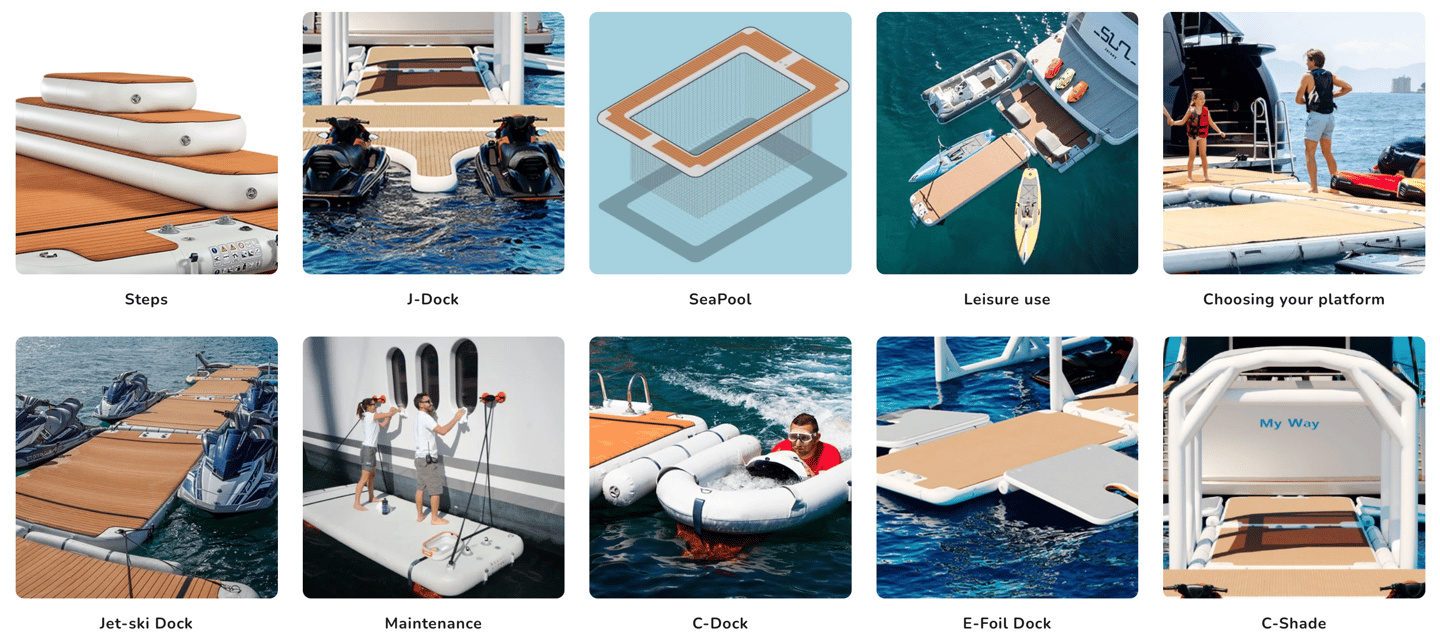 Steps

J-Dock

SeaPool

Leisure use

Choosing your platform

Jet-ski Dock

Maintenance

C-Dock

E-Foil Dock

My Way

C-Shade