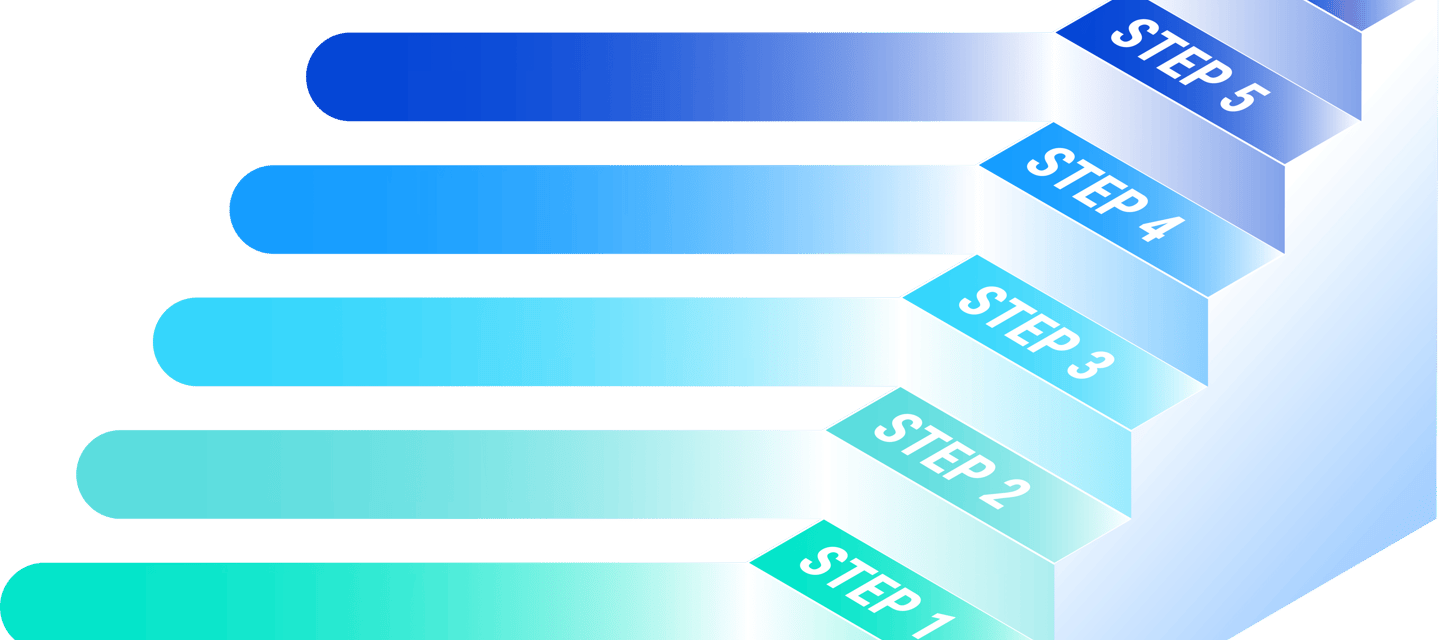 STEP 5
STEP 4
STEP 3
STEP 2
STEP 1