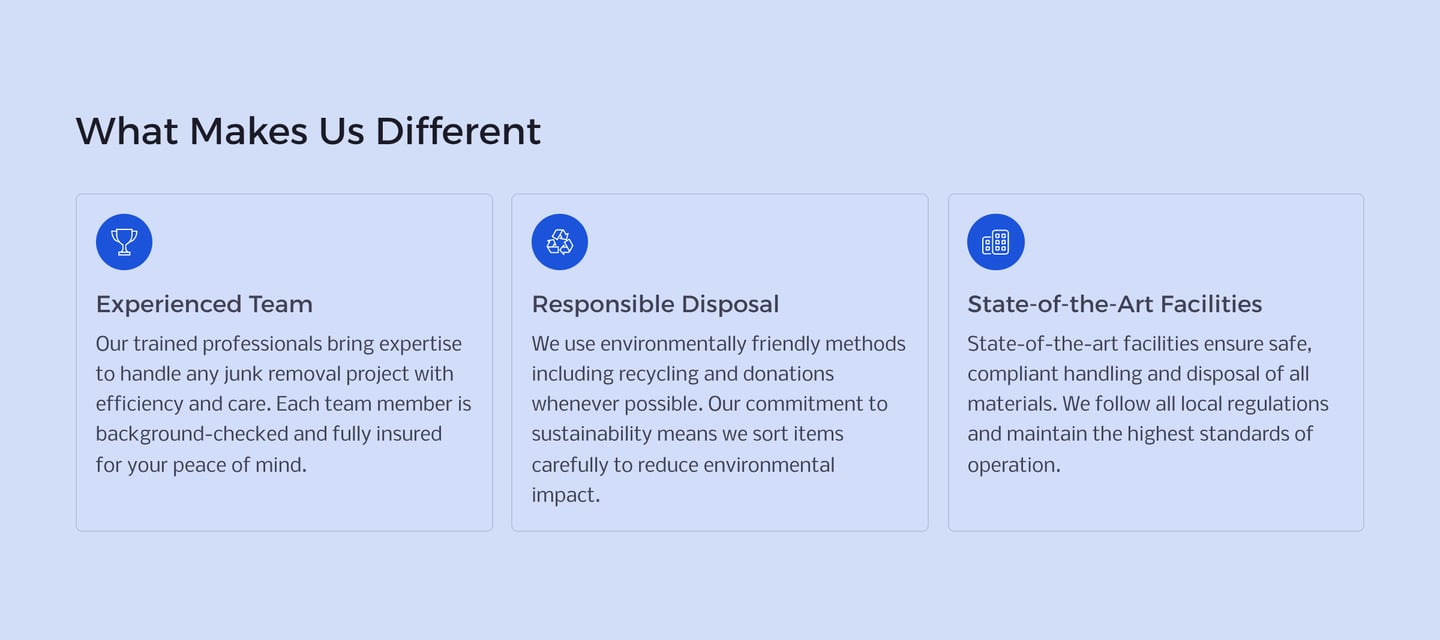 What Makes Us Different

Experienced Team

Our trained professionals bring expertise to handle any junk removal project with efficiency and care. Each team member is background-checked and fully insured for your peace of mind.

Responsible Disposal

We use environmentally friendly methods including recycling and donations whenever possible. Our commitment to sustainability means we sort items carefully to reduce environmental impact.

State-of-the-Art Facilities

State-of-the-art facilities ensure safe, compliant handling and disposal of all materials. We follow all local regulations and maintain the highest standards of operation.