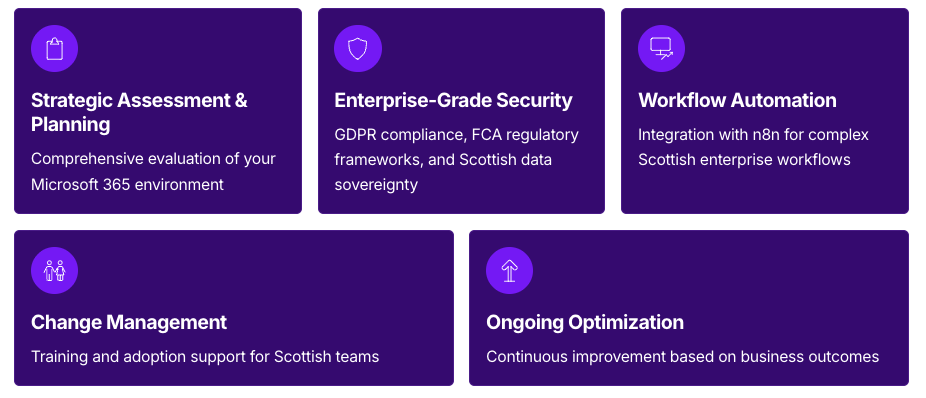 Strategic Assessment & Planning

Comprehensive evaluation of your Microsoft 365 environment

Enterprise-Grade Security

GDPR compliance, FCA regulatory frameworks, and Scottish data sovereignty

Workflow Automation

Integration with n8n for complex Scottish enterprise workflows

Change Management

Training and adoption support for Scottish teams

Ongoing Optimization

Continuous improvement based on business outcomes