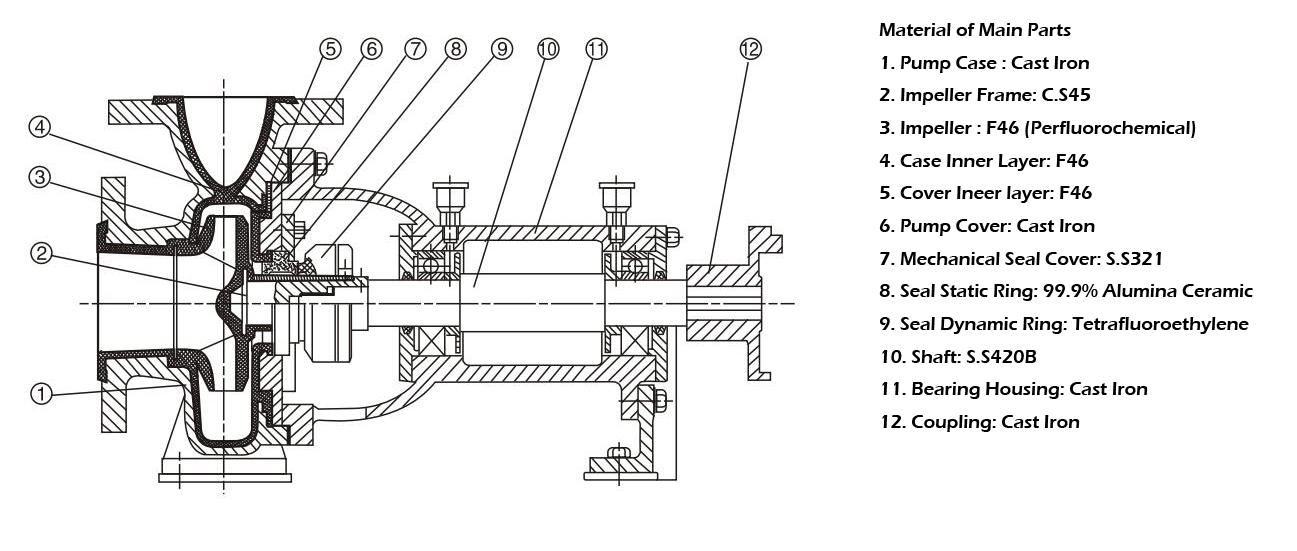 ⑤ ⑥ ⑦ ⑧ ⑨ ⑩ ⑪ ⑫
④
③
②
①

Material of Main Parts
1. Pump Case : Cast Iron
2. Impeller Frame: C.S45
3. Impeller : F46 (Perfluorochemical)
4. Case Inner Layer: F46
5. Cover Ineer layer: F46
6. Pump Cover: Cast Iron
7. Mechanical Seal Cover: S.S321
8. Seal Static Ring: 99.9% Alumina Ceramic
9. Seal Dynamic Ring: Tetrafluoroethylene
10. Shaft: S.S420B
11. Bearing Housing: Cast Iron
12. Coupling: Cast Iron