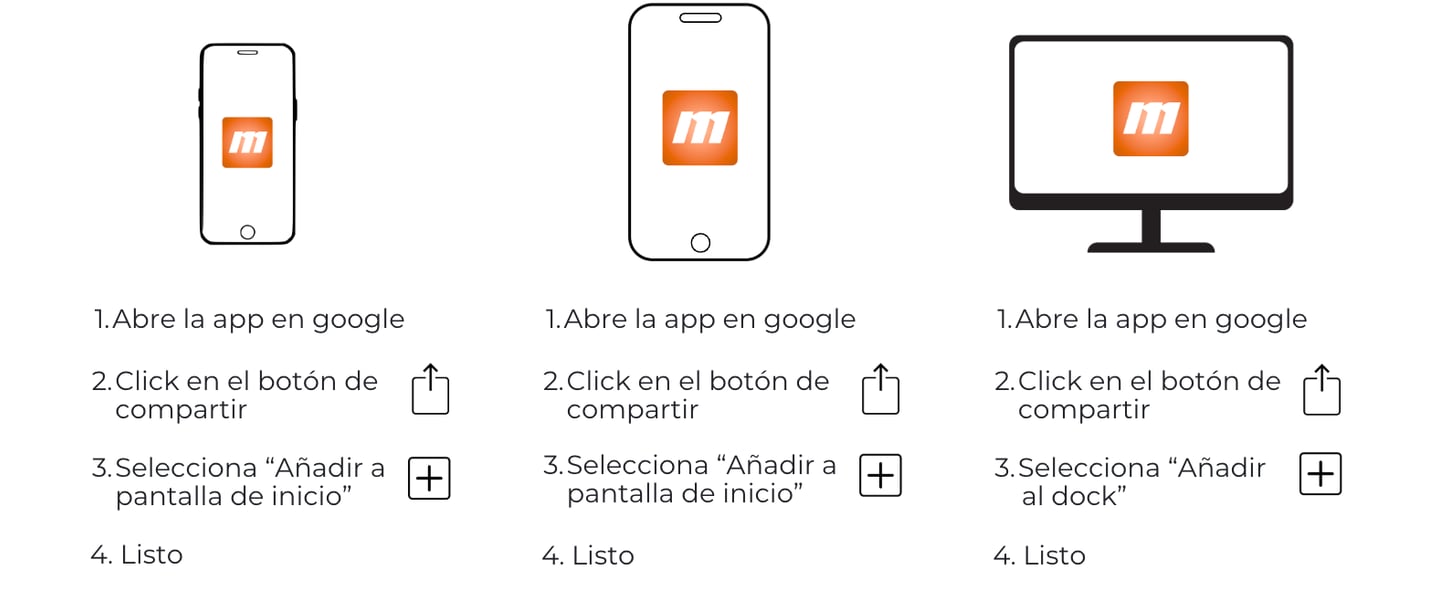 m

1. Abre la app en google

2. Click en el botón de compartir

3. Selecciona “Añadir a pantalla de inicio”

4. Listo

m

1. Abre la app en google

2. Click en el botón de compartir

3. Selecciona “Añadir a pantalla de inicio”

4. Listo

m

1. Abre la app en google

2. Click en el botón de compartir

3. Selecciona “Añadir al dock”

4. Listo