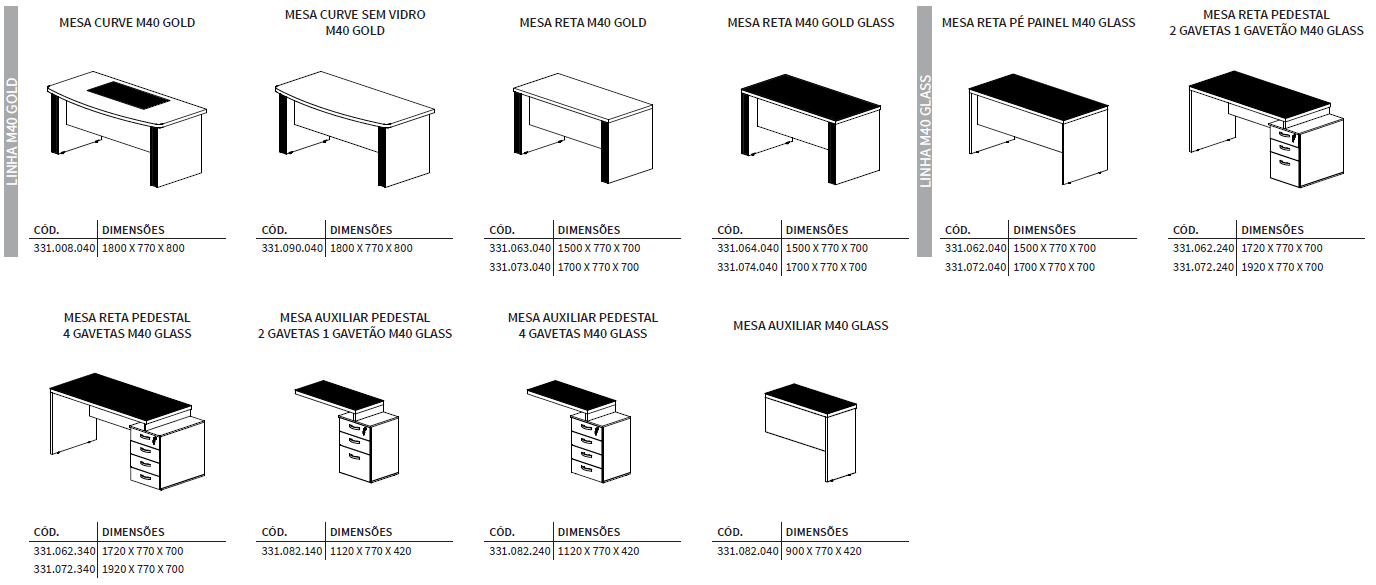 LINHA M40 GOLD

MESA CURVE M40 GOLD

| CÓD. | DIMENSÕES |
|---|---|
| 331.008.040 | 1800 X 770 X 800 |

MESA CURVE SEM VIDRO M40 GOLD

| CÓD. | DIMENSÕES |
|---|---|
| 331.090.040 | 1800 X 770 X 800 |

MESA RETA M40 GOLD

| CÓD. | DIMENSÕES |
|---|---|
| 331.063.040 | 1500 X 770 X 700 |
| 331.073.040 | 1700 X 770 X 700 |

MESA RETA M40 GOLD GLASS

| CÓD. | DIMENSÕES |
|---|---|
| 331.064.040 | 1500 X 770 X 700 |
| 331.074.040 | 1700 X 770 X 700 |

LINHA M40 GLASS

MESA RETA PÉ PAINEL M40 GLASS

| CÓD. | DIMENSÕES |
|---|---|
| 331.062.040 | 1500 X 770 X 700 |
| 331.072.040 | 1700 X 770 X 700 |

MESA RETA PEDESTAL 2 GAVETAS 1 GAVETÃO M40 GLASS

| CÓD. | DIMENSÕES |
|---|---|
| 331.062.240 | 1720 X 770 X 700 |
| 331.072.240 | 1920 X 770 X 700 |

MESA RETA PEDESTAL 4 GAVETAS M40 GLASS

| CÓD. | DIMENSÕES |
|---|---|
| 331.062.340 | 1720 X 770 X 700 |
| 331.072.340 | 1920 X 770 X 700 |

MESA AUXILIAR PEDESTAL 2 GAVETAS 1 GAVETÃO M40 GLASS

| CÓD. | DIMENSÕES |
|---|---|
| 331.082.140 | 1120 X 770 X 420 |

MESA AUXILIAR PEDESTAL 4 GAVETAS M40 GLASS

| CÓD. | DIMENSÕES |
|---|---|
| 331.082.240 | 1120 X 770 X 420 |

MESA AUXILIAR M40 GLASS

| CÓD. | DIMENSÕES |
|---|---|
| 331.082.040 | 900 X 770 X 420 |