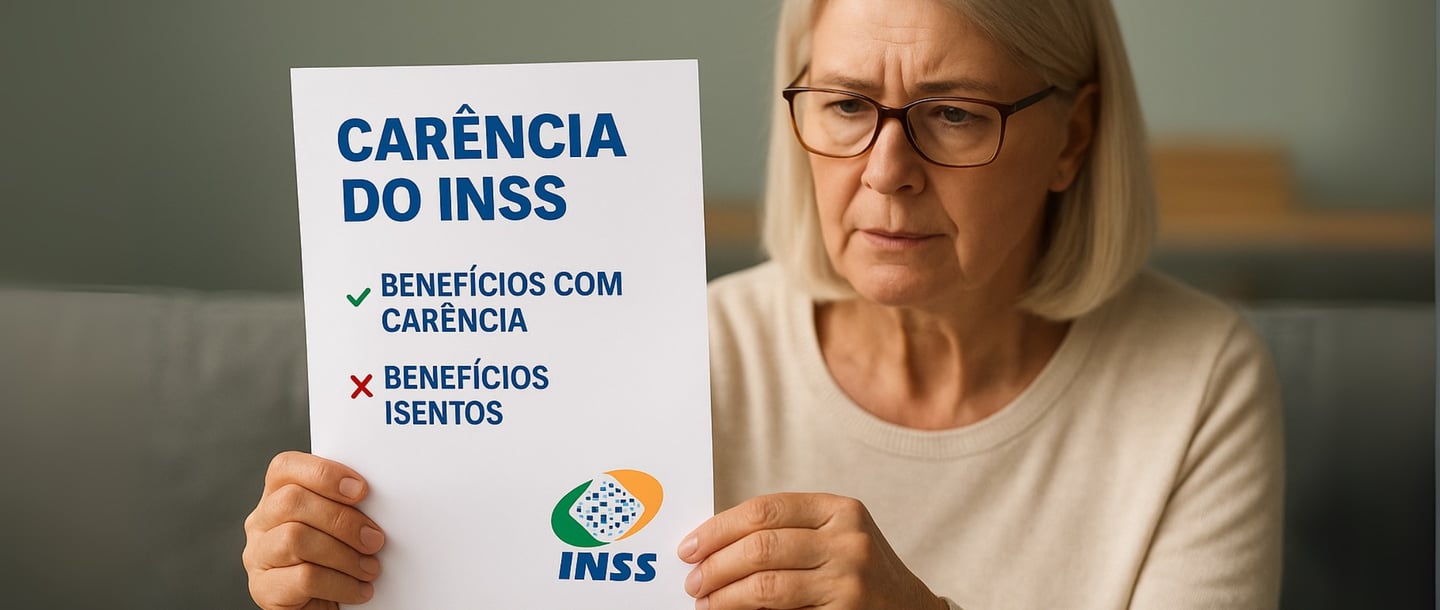 CARÊNCIA DO INSS

✓ BENEFÍCIOS COM CARÊNCIA

✗ BENEFÍCIOS ISENTOS

INSS