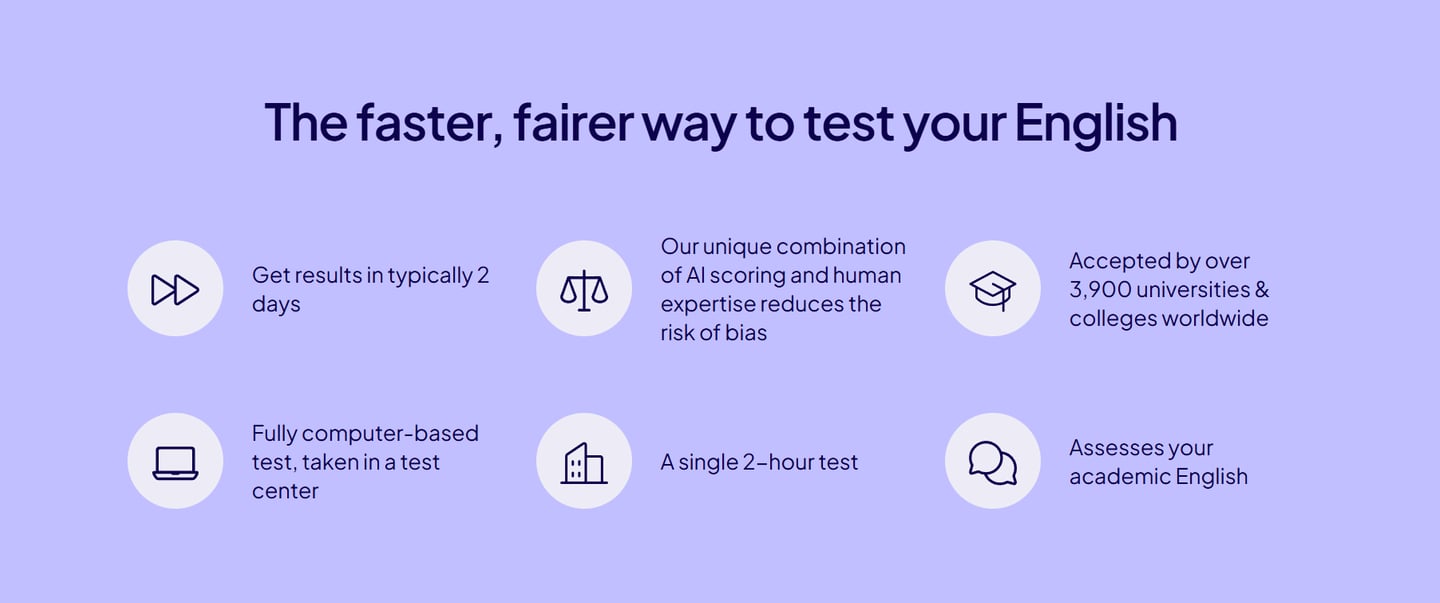 The faster, fairer way to test your English

Get results in typically 2 days

Our unique combination of AI scoring and human expertise reduces the risk of bias

Accepted by over 3,900 universities & colleges worldwide

Fully computer-based test, taken in a test center

A single 2–hour test

Assesses your academic English