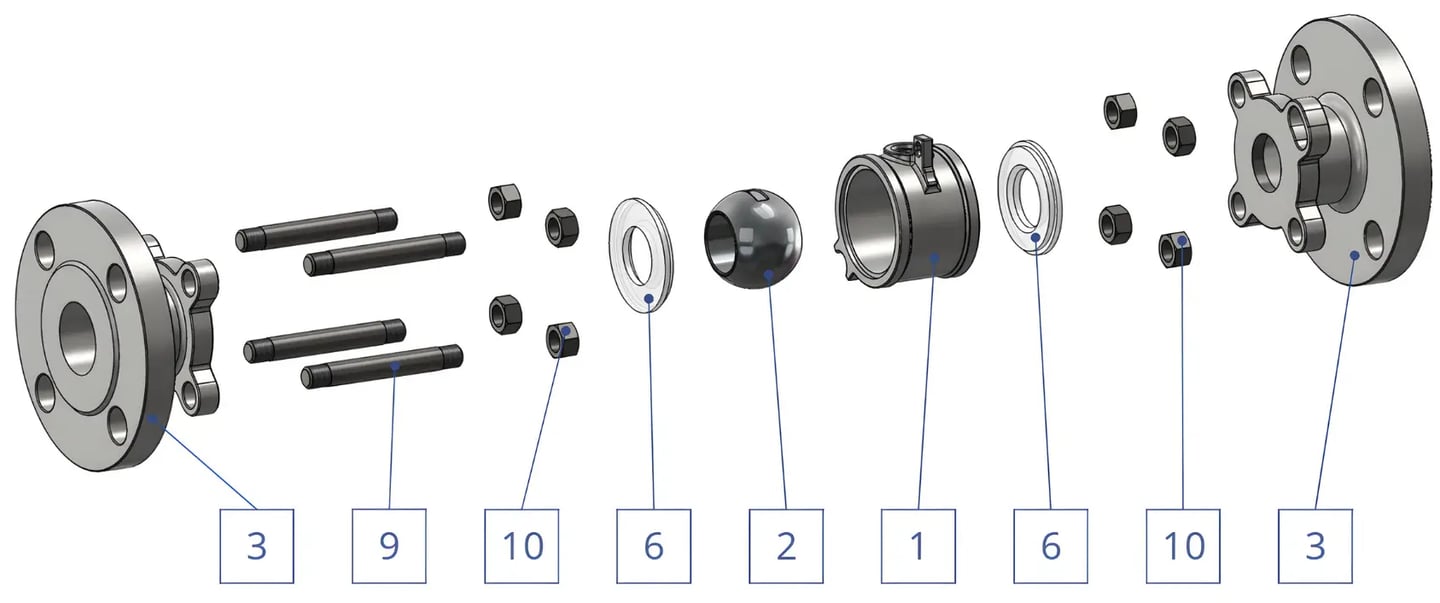 3 9 10 6 2 1 6 10 3