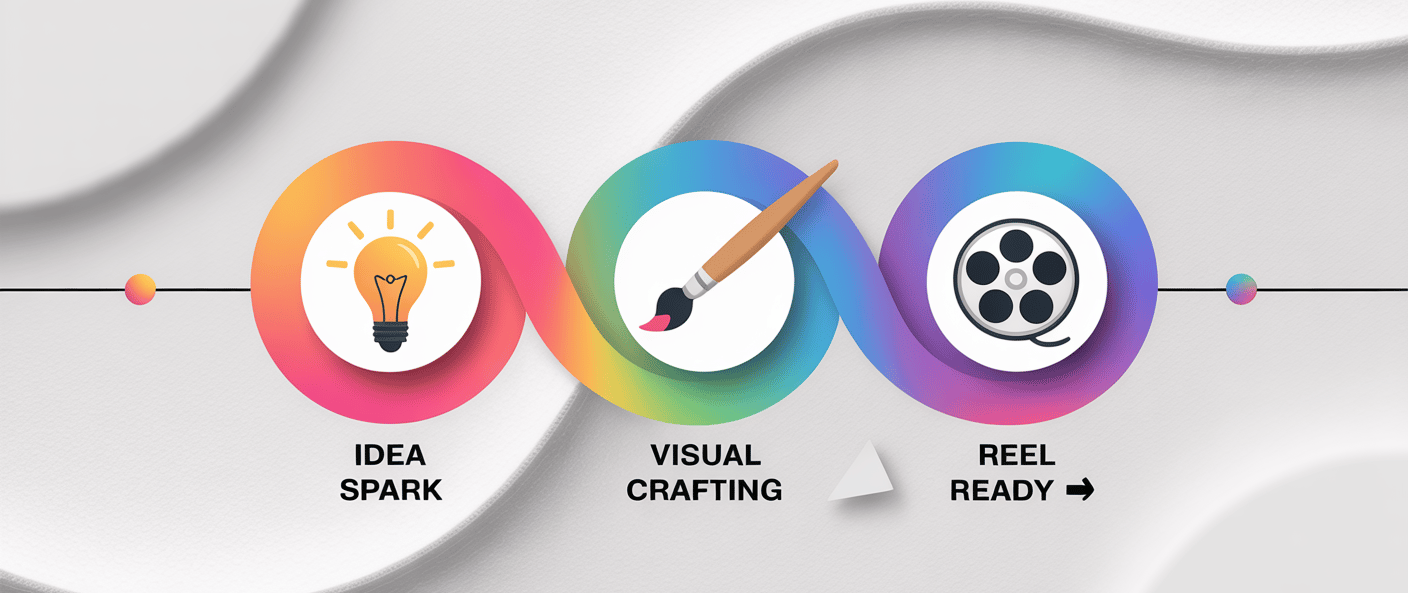 IDEA SPARK

VISUAL CRAFTING

REEL READY ➡