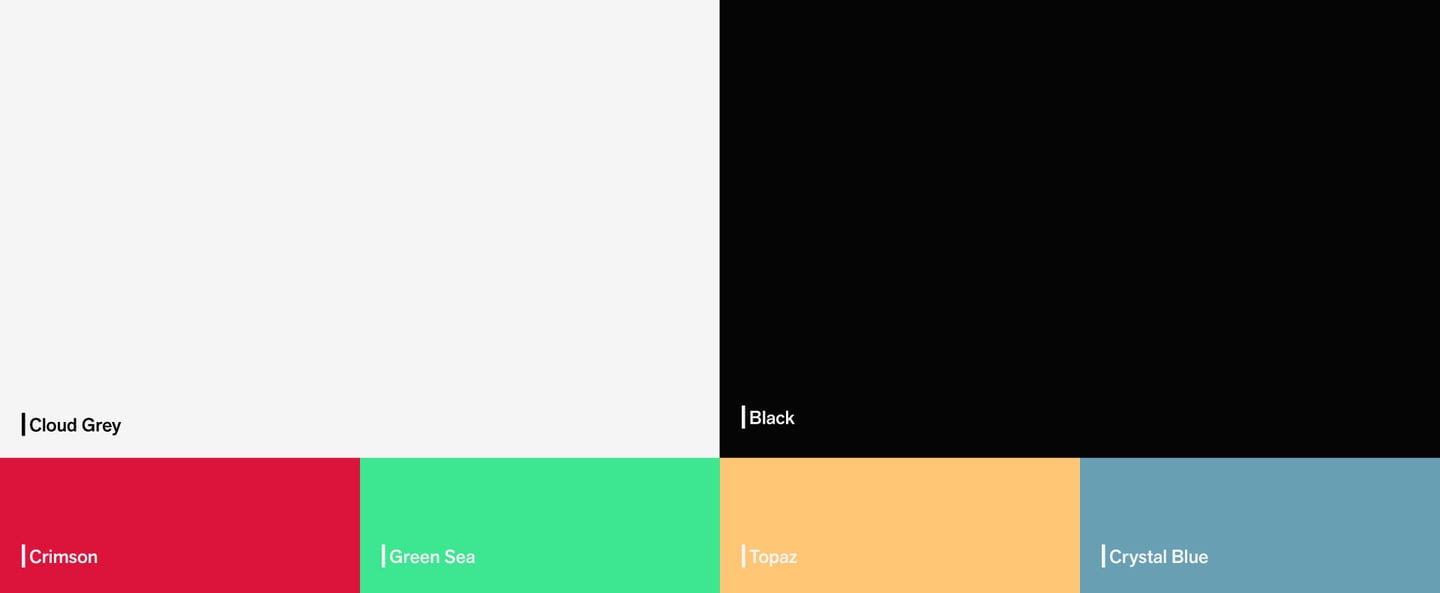 Cloud Grey

Black

Crimson

Green Sea

Topaz

Crystal Blue