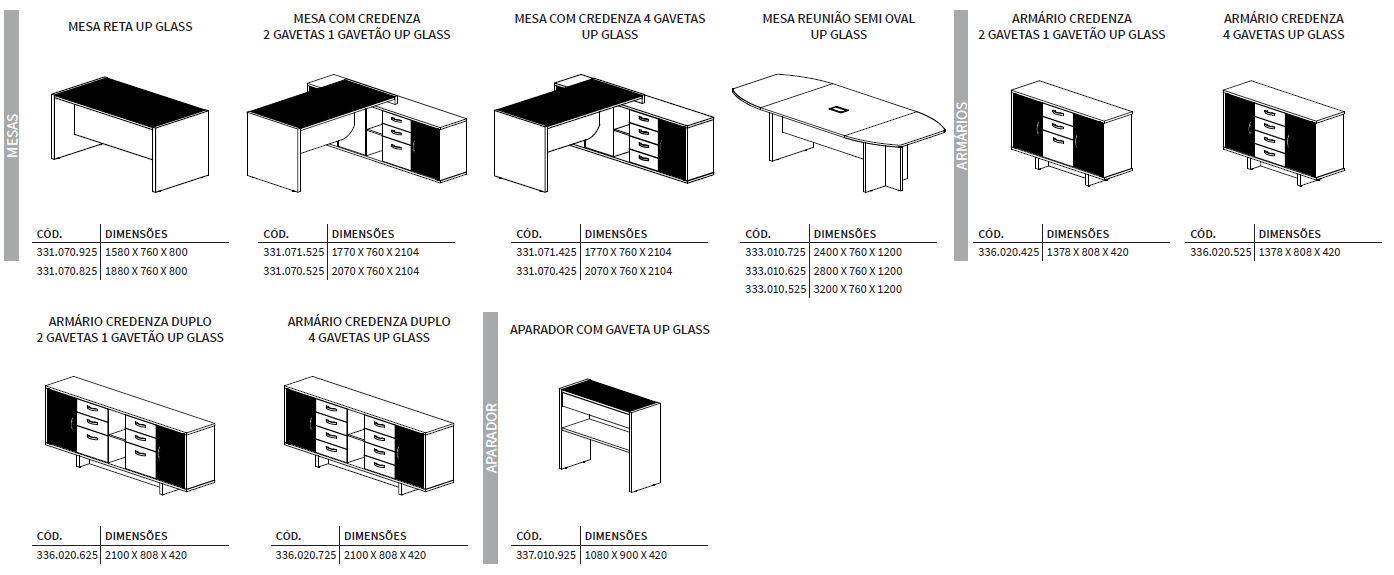 MESAS

MESA RETA UP GLASS

| CÓD. | DIMENSÕES |
|---|---|
| 331.070.925 | 1580 X 760 X 800 |
| 331.070.825 | 1880 X 760 X 800 |

MESA COM CREDENZA 2 GAVETAS 1 GAVETÃO UP GLASS

| CÓD. | DIMENSÕES |
|---|---|
| 331.071.525 | 1770 X 760 X 2104 |
| 331.070.525 | 2070 X 760 X 2104 |

MESA COM CREDENZA 4 GAVETAS UP GLASS

| CÓD. | DIMENSÕES |
|---|---|
| 331.071.425 | 1770 X 760 X 2104 |
| 331.070.425 | 2070 X 760 X 2104 |

MESA REUNIÃO SEMI OVAL UP GLASS

| CÓD. | DIMENSÕES |
|---|---|
| 333.010.725 | 2400 X 760 X 1200 |
| 333.010.625 | 2800 X 760 X 1200 |
| 333.010.525 | 3200 X 760 X 1200 |

ARMÁRIOS

ARMÁRIO CREDENZA 2 GAVETAS 1 GAVETÃO UP GLASS

| CÓD. | DIMENSÕES |
|---|---|
| 336.020.425 | 1378 X 808 X 420 |

ARMÁRIO CREDENZA 4 GAVETAS UP GLASS

| CÓD. | DIMENSÕES |
|---|---|
| 336.020.525 | 1378 X 808 X 420 |

ARMÁRIO CREDENZA DUPLO 2 GAVETAS 1 GAVETÃO UP GLASS

| CÓD. | DIMENSÕES |
|---|---|
| 336.020.625 | 2100 X 808 X 420 |

ARMÁRIO CREDENZA DUPLO 4 GAVETAS UP GLASS

| CÓD. | DIMENSÕES |
|---|---|
| 336.020.725 | 2100 X 808 X 420 |

APARADOR

APARADOR COM GAVETA UP GLASS

| CÓD. | DIMENSÕES |
|---|---|
| 337.010.925 | 1080 X 900 X 420 |