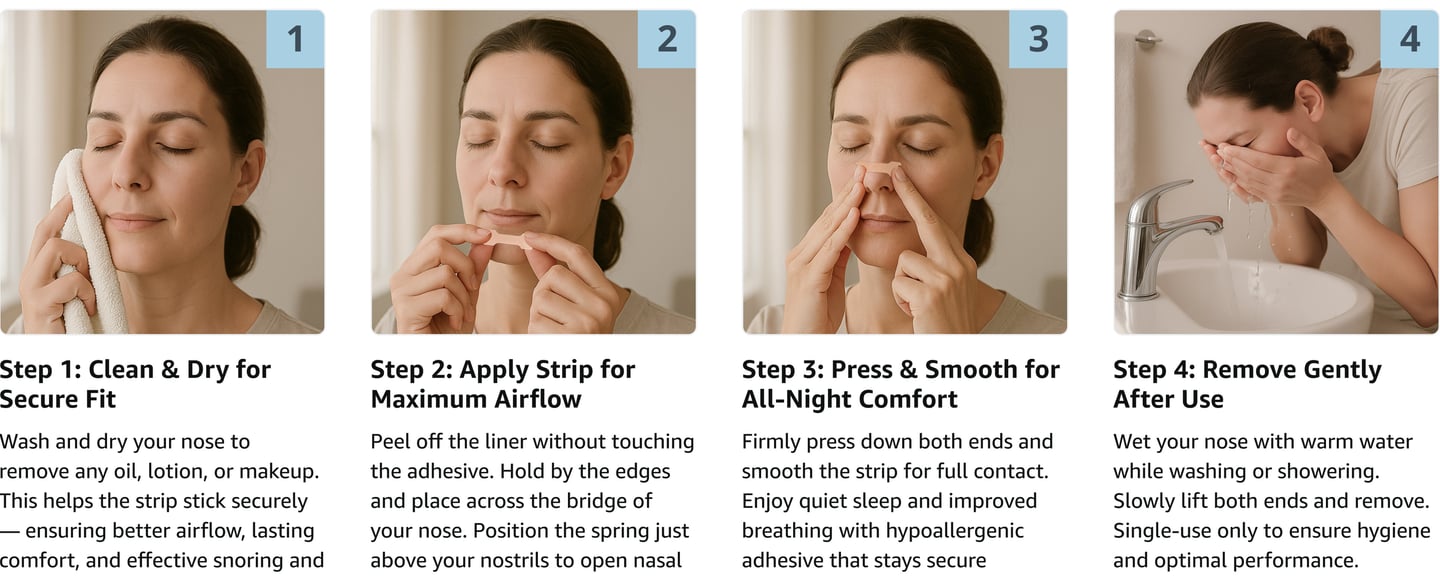 1

Step 1: Clean & Dry for Secure Fit

Wash and dry your nose to remove any oil, lotion, or makeup. This helps the strip stick securely — ensuring better airflow, lasting comfort, and effective snoring and

2

Step 2: Apply Strip for Maximum Airflow

Peel off the liner without touching the adhesive. Hold by the edges and place across the bridge of your nose. Position the spring just above your nostrils to open nasal

3

Step 3: Press & Smooth for All-Night Comfort

Firmly press down both ends and smooth the strip for full contact. Enjoy quiet sleep and improved breathing with hypoallergenic adhesive that stays secure

4

Step 4: Remove Gently After Use

Wet your nose with warm water while washing or showering. Slowly lift both ends and remove. Single-use only to ensure hygiene and optimal performance.