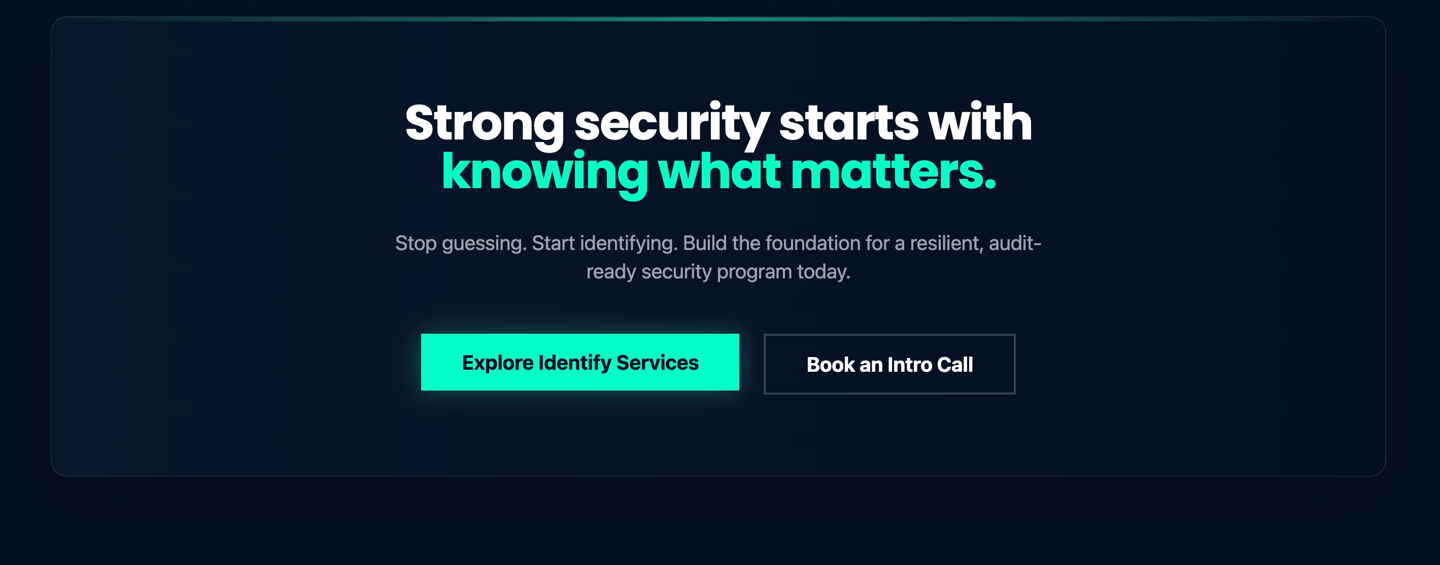 Strong security starts with knowing what matters.

Stop guessing. Start identifying. Build the foundation for a resilient, audit-ready security program today.

Explore Identify Services

Book an Intro Call