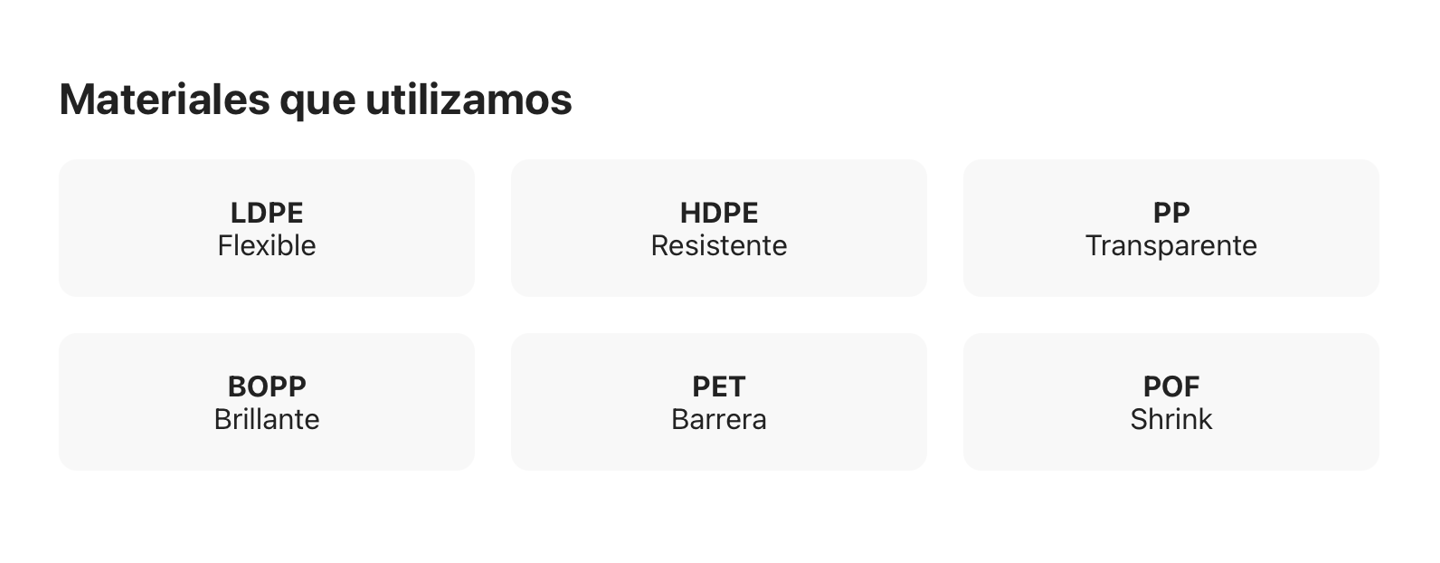 Materiales que utilizamos

LDPE
Flexible

HDPE
Resistente

PP
Transparente

BOPP
Brillante

PET
Barrera

POF
Shrink