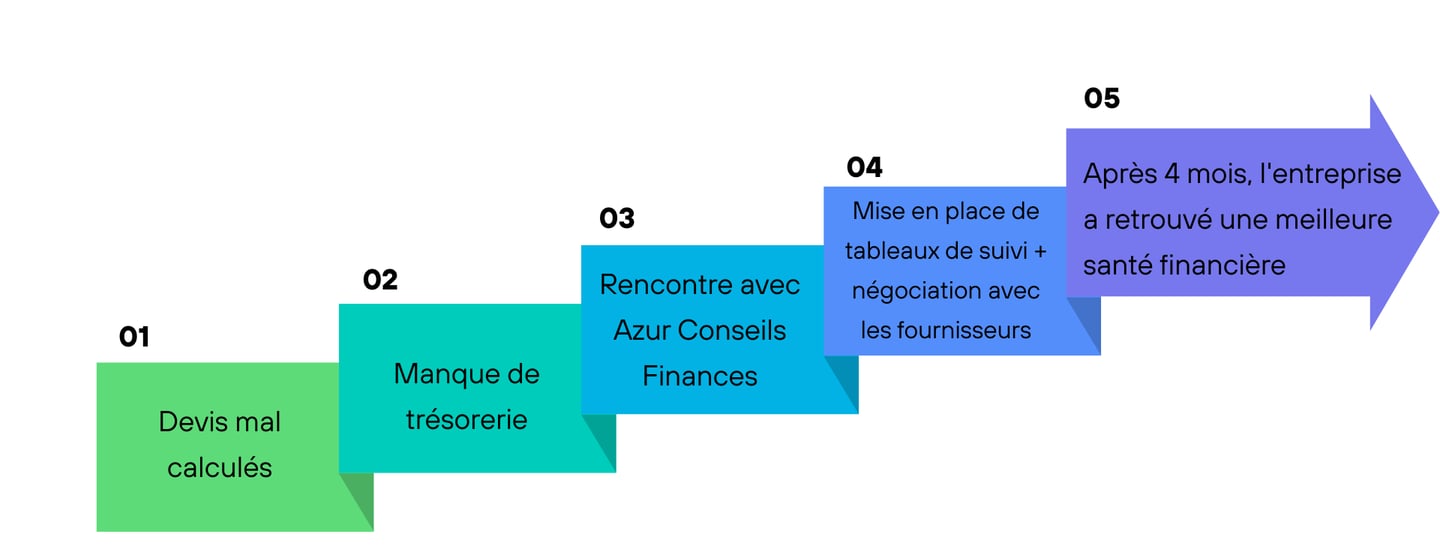 01

Devis mal calculés

02

Manque de trésorerie

03

Rencontre avec Azur Conseils Finances

04

Mise en place de tableaux de suivi + négociation avec les fournisseurs

05

Après 4 mois, l'entreprise a retrouvé une meilleure santé financière